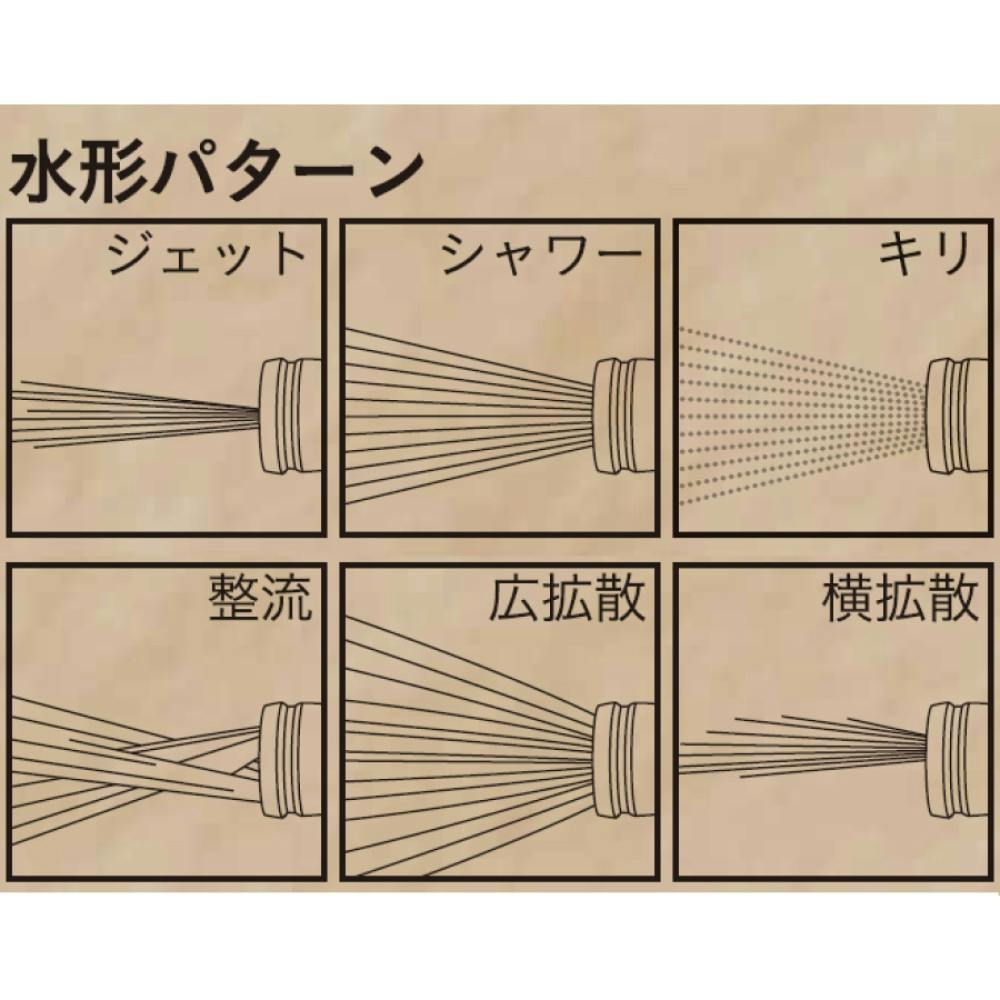 水形パターン

ジェット

シャワー

キリ

整流

広拡散

横拡散