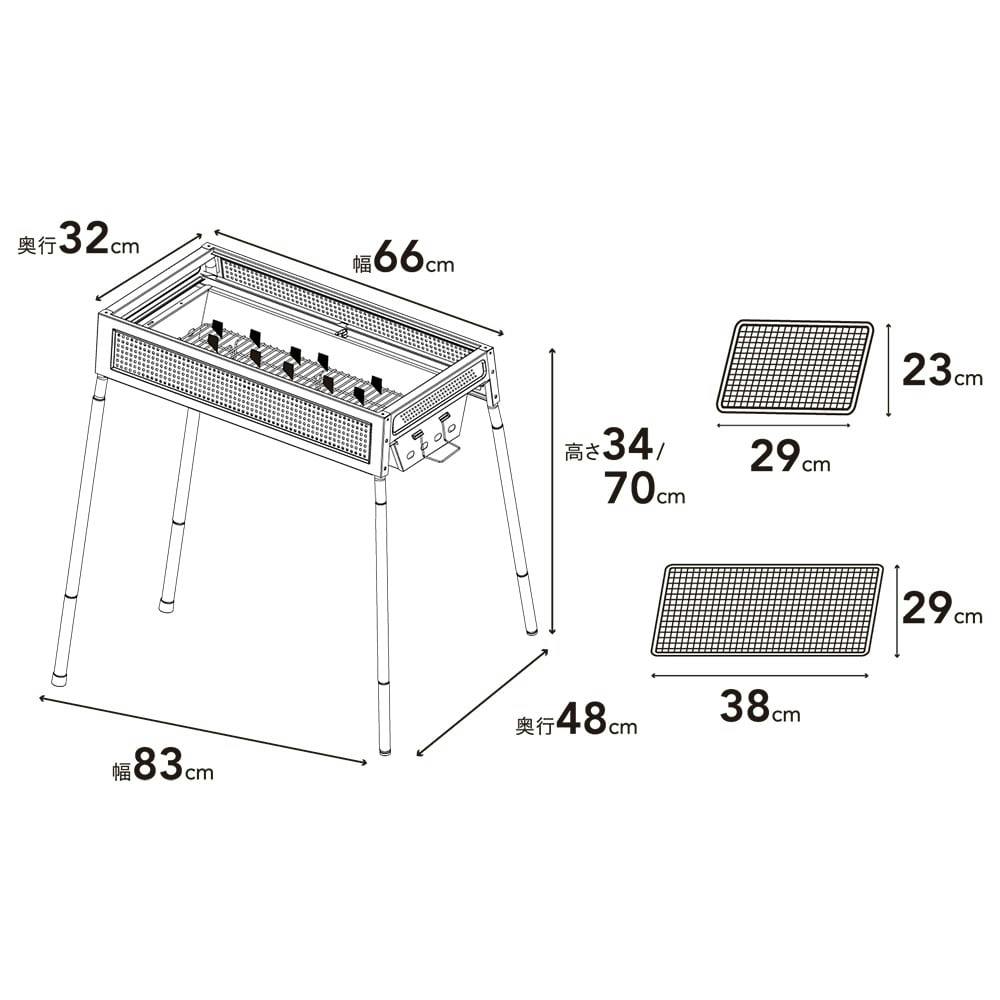 奥行32cm

幅66cm

高さ34/70cm

奥行48cm

幅83cm

23cm

29cm

29cm

38cm