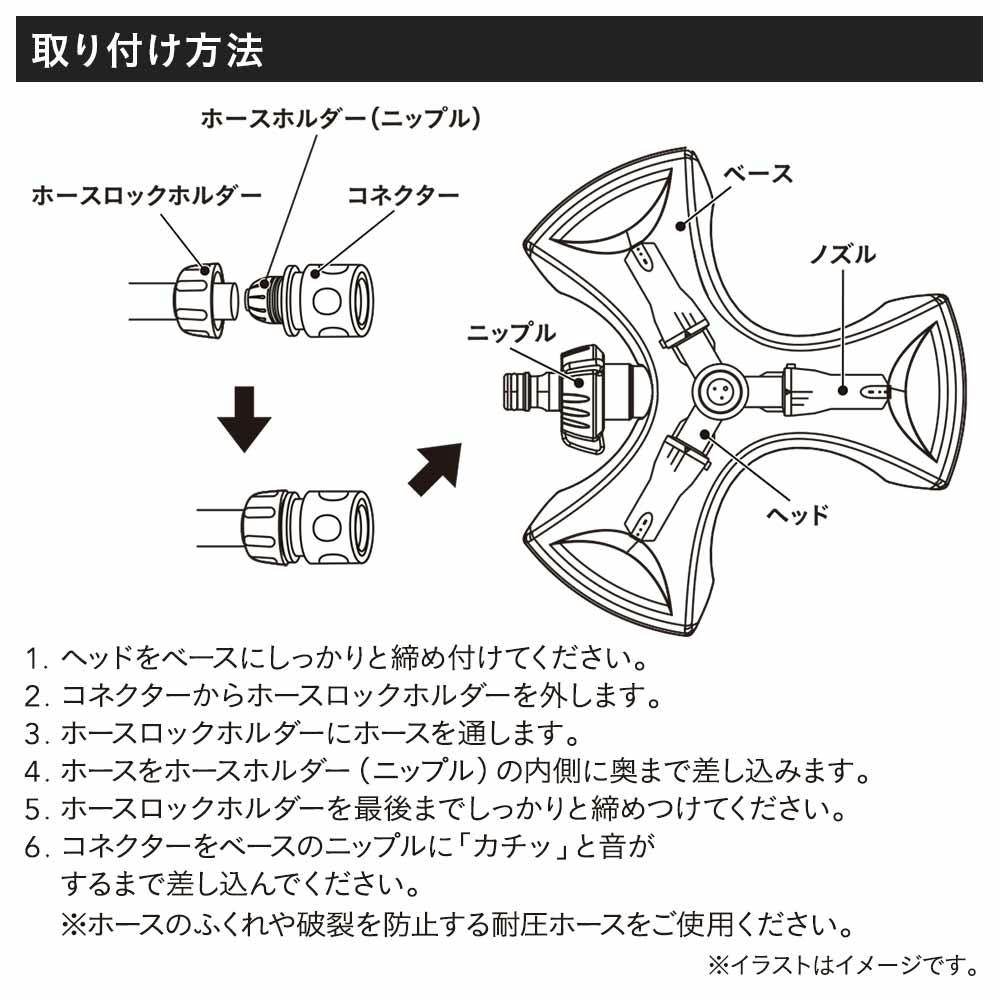 取り付け方法

ホースホルダー（ニップル）

ホースロックホルダー

コネクター

ベース

ノズル

ニップル

ヘッド

1. ヘッドをベースにしっかりと締め付けてください。
2. コネクターからホースロックホルダーを外します。
3. ホースロックホルダーにホースを通します。
4. ホースをホースホルダー（ニップル）の内側に奥まで差し込みます。
5. ホースロックホルダーを最後までしっかりと締めつけてください。
6. コネクターをベースのニップルに「カチッ」と音がするまで差し込んでください。
※ホースのふくれや破裂を防止する耐圧ホースをご使用ください。

※イラストはイメージです。