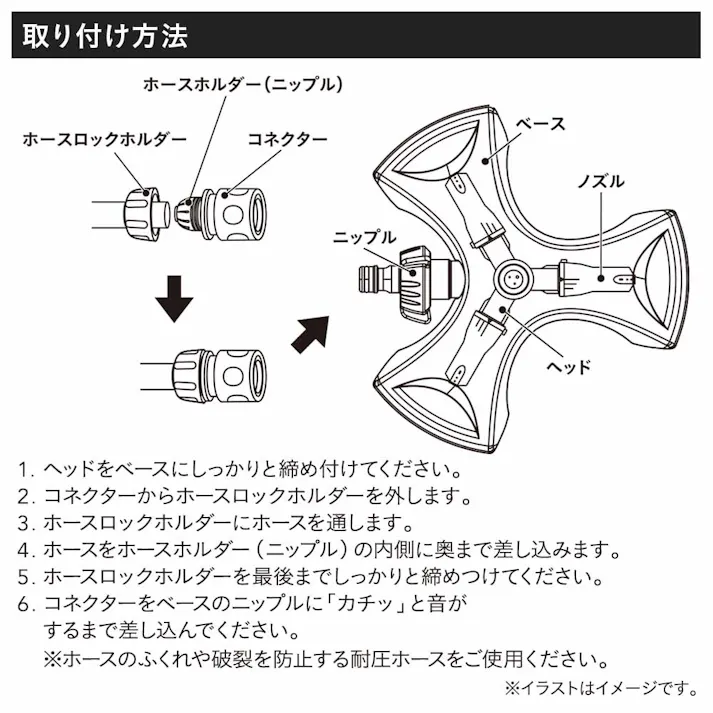 取り付け方法

ホースホルダー（ニップル）

ホースロックホルダー

コネクター

ベース

ノズル

ニップル

ヘッド

1. ヘッドをベースにしっかりと締め付けてください。
2. コネクターからホースロックホルダーを外します。
3. ホースロックホルダーにホースを通します。
4. ホースをホースホルダー（ニップル）の内側に奥まで差し込みます。
5. ホースロックホルダーを最後までしっかりと締めつけてください。
6. コネクターをベースのニップルに「カチッ」と音がするまで差し込んでください。
※ホースのふくれや破裂を防止する耐圧ホースをご使用ください。

※イラストはイメージです。