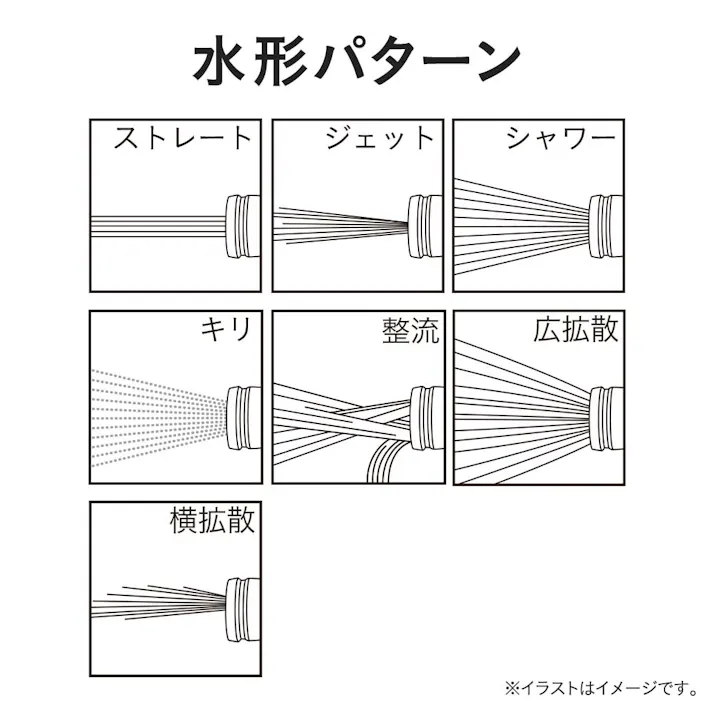 水形パターン

ストレート

ジェット

シャワー

キリ

整流

広拡散

横拡散

※イラストはイメージです。