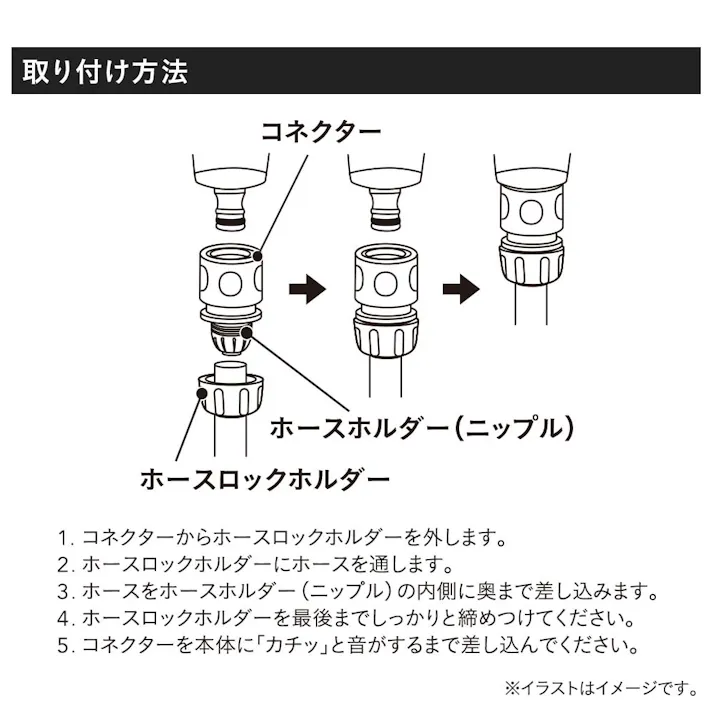 取り付け方法

コネクター

ホースホルダー（ニップル）

ホースロックホルダー

1. コネクターからホースロックホルダーを外します。
2. ホースロックホルダーにホースを通します。
3. ホースをホースホルダー（ニップル）の内側に奥まで差し込みます。
4. ホースロックホルダーを最後までしっかりと締めつけてください。
5. コネクターを本体に「カチッ」と音がするまで差し込んでください。

※イラストはイメージです。