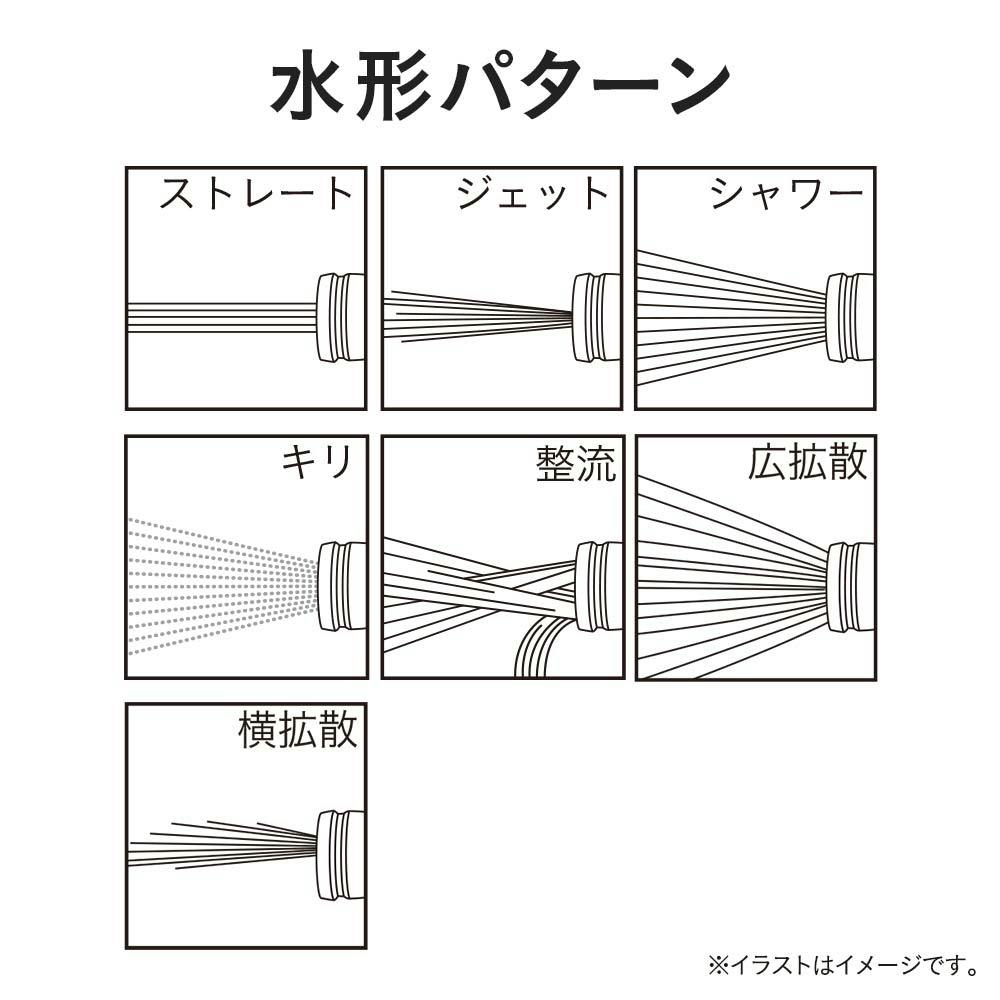 水形パターン

ストレート

ジェット

シャワー

キリ

整流

広拡散

横拡散

※イラストはイメージです。