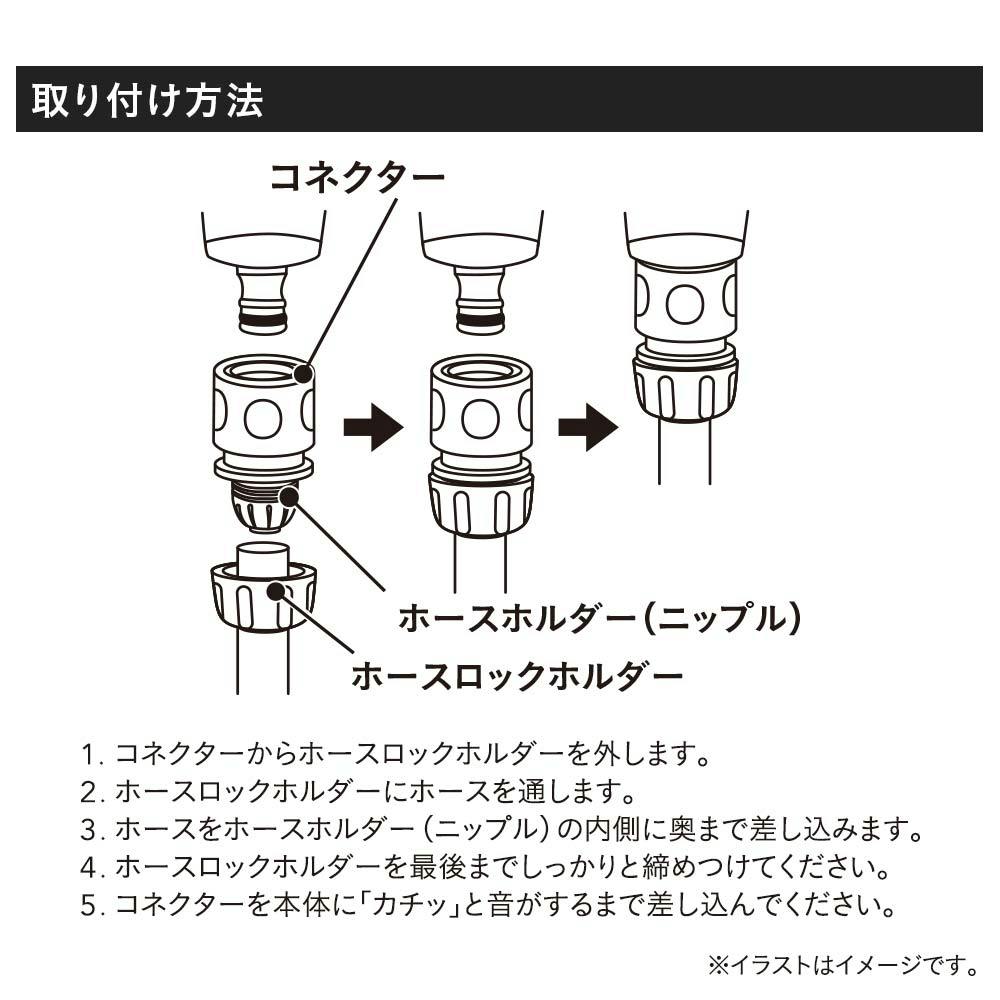 取り付け方法

コネクター

ホースホルダー(ニップル)

ホースロックホルダー

1. コネクターからホースロックホルダーを外します。
2. ホースロックホルダーにホースを通します。
3. ホースをホースホルダー(ニップル)の内側に奥まで差し込みます。
4. ホースロックホルダーを最後までしっかりと締めつけてください。
5. コネクターを本体に「カチッ」と音がするまで差し込んでください。

※イラストはイメージです。