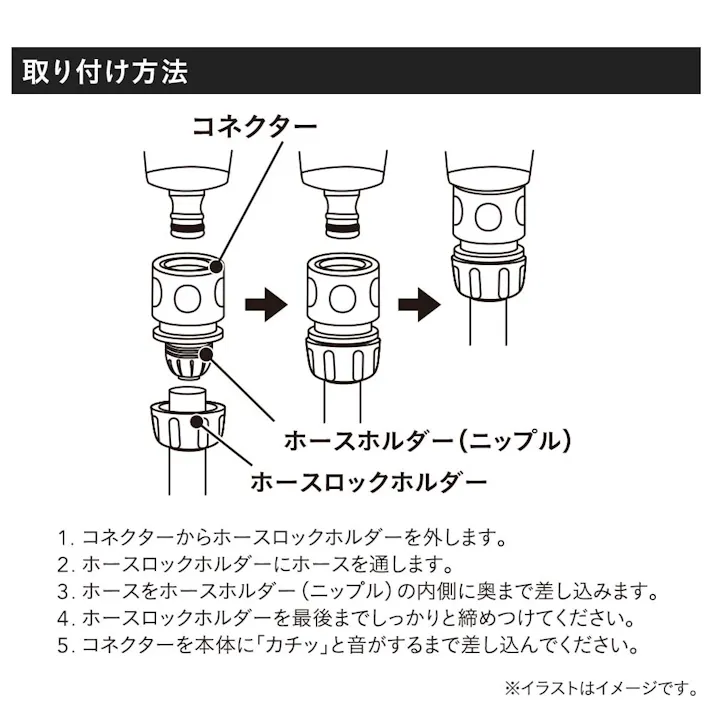 取り付け方法

コネクター

ホースホルダー(ニップル)

ホースロックホルダー

1. コネクターからホースロックホルダーを外します。
2. ホースロックホルダーにホースを通します。
3. ホースをホースホルダー（ニップル）の内側に奥まで差し込みます。
4. ホースロックホルダーを最後までしっかりと締めつけてください。
5. コネクターを本体に「カチッ」と音がするまで差し込んでください。

※イラストはイメージです。