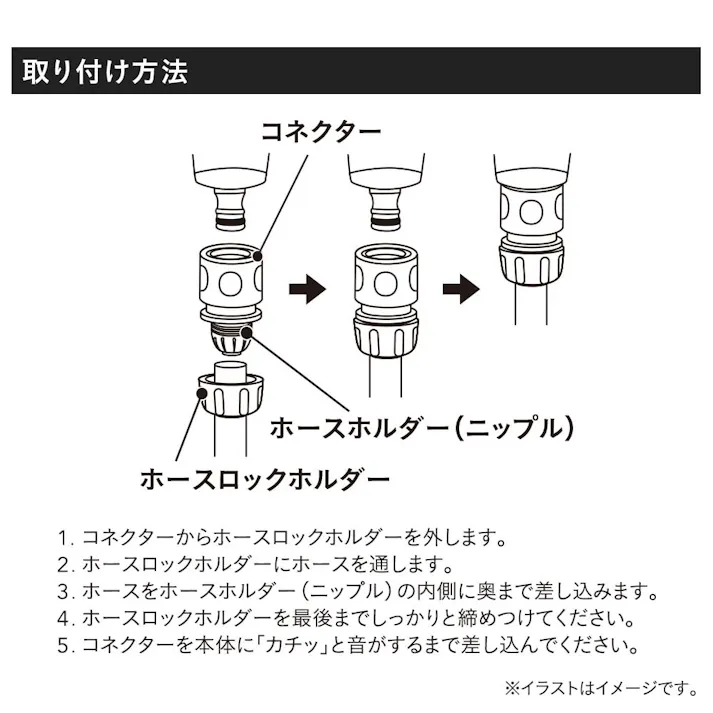 取り付け方法

コネクター

ホースホルダー(ニップル)

ホースロックホルダー

1. コネクターからホースロックホルダーを外します。
2. ホースロックホルダーにホースを通します。
3. ホースをホースホルダー(ニップル)の内側に奥まで差し込みます。
4. ホースロックホルダーを最後までしっかりと締めつけてください。
5. コネクターを本体に「カチッ」と音がするまで差し込んでください。

※イラストはイメージです。