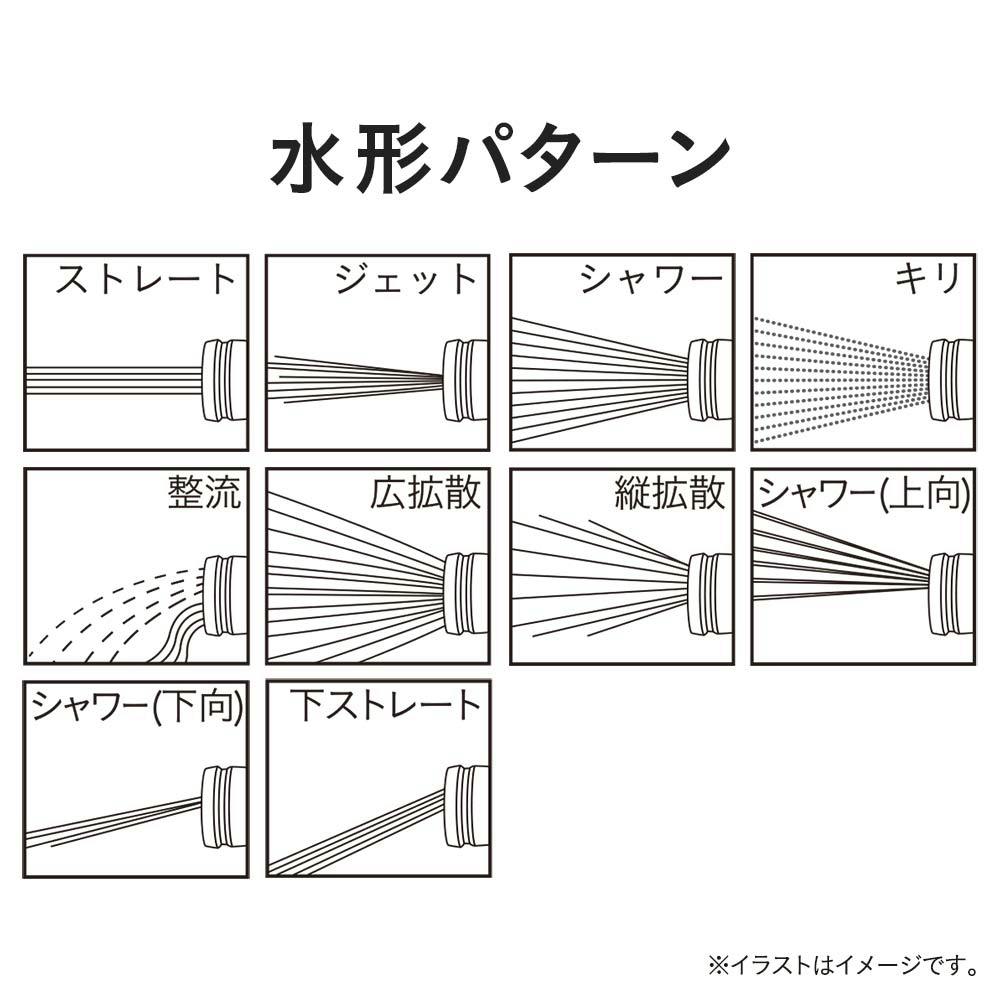 水形パターン

ストレート

ジェット

シャワー

キリ

整流

広拡散

縦拡散

シャワー(上向)

シャワー(下向)

下ストレート

※イラストはイメージです。