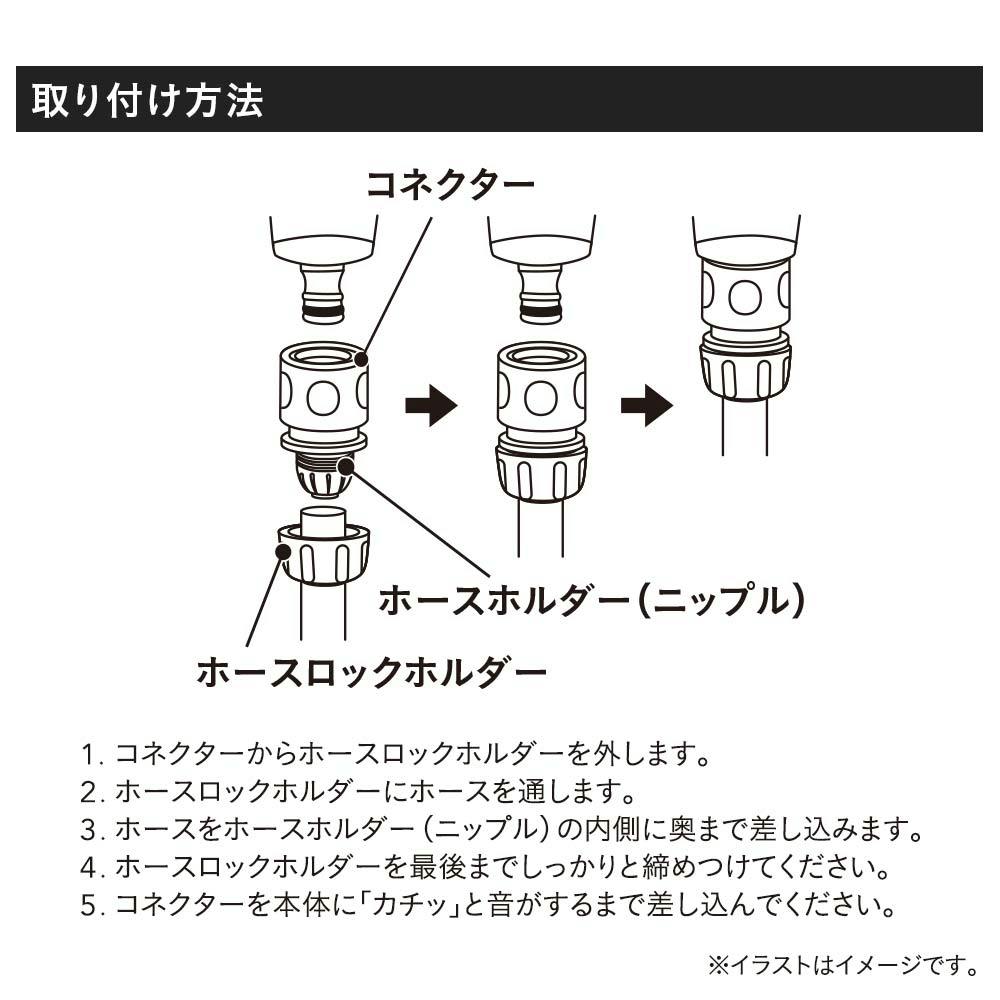 取り付け方法

コネクター

ホースホルダー(ニップル)

ホースロックホルダー

1. コネクターからホースロックホルダーを外します。
2. ホースロックホルダーにホースを通します。
3. ホースをホースホルダー（ニップル）の内側に奥まで差し込みます。
4. ホースロックホルダーを最後までしっかりと締めつけてください。
5. コネクターを本体に「カチッ」と音がするまで差し込んでください。

※イラストはイメージです。