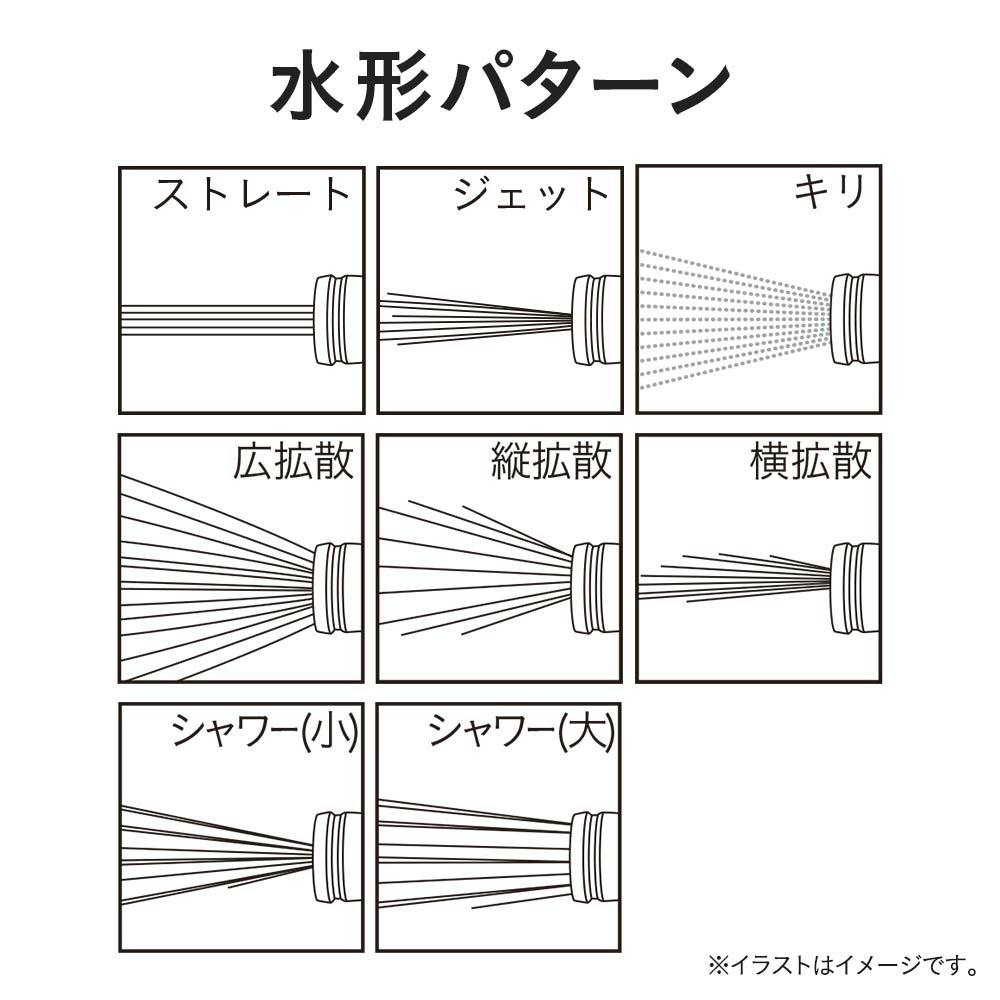 水形パターン

ストレート

ジェット

キリ

広拡散

縦拡散

横拡散

シャワー(小)

シャワー(大)

※イラストはイメージです。