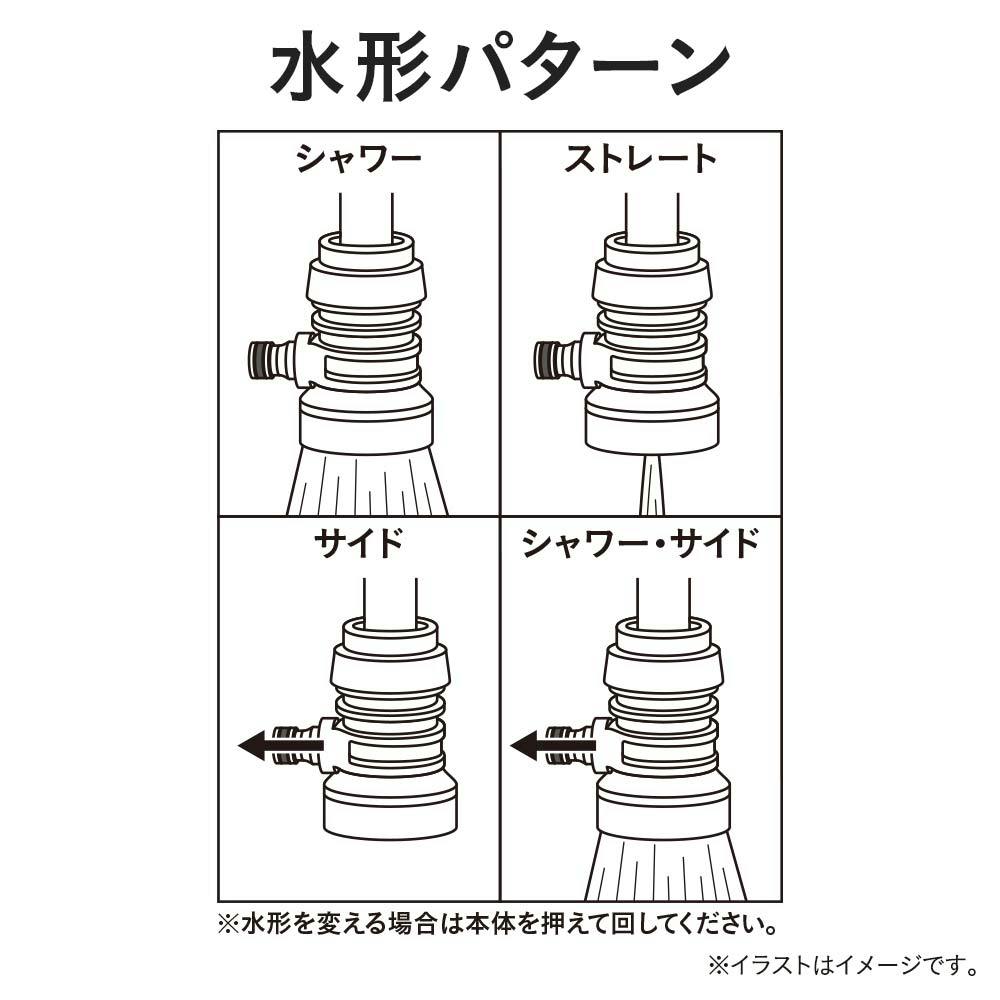 水形パターン

シャワー

ストレート

サイド

シャワー・サイド

※水形を変える場合は本体を押えて回してください。

※イラストはイメージです。