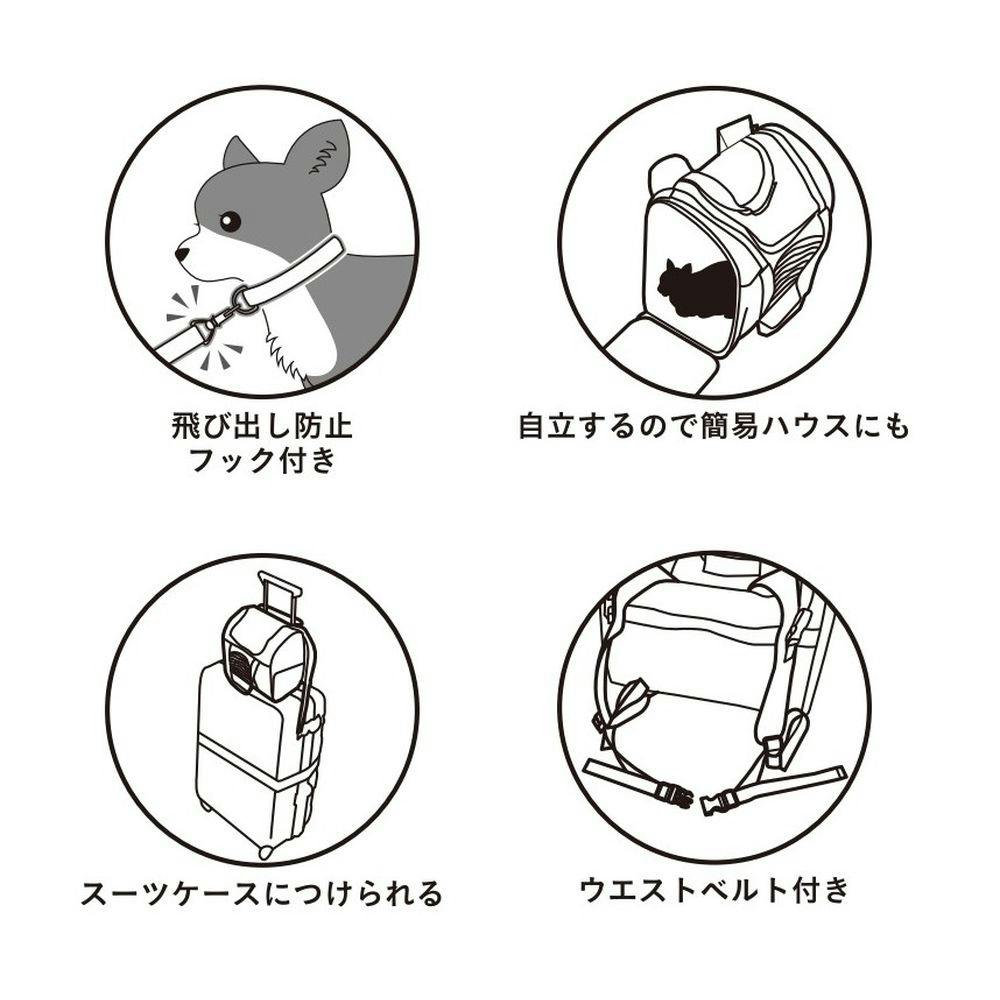 飛び出し防止
フック付き

自立するので簡易ハウスにも

スーツケースにつけられる

ウエストベルト付き