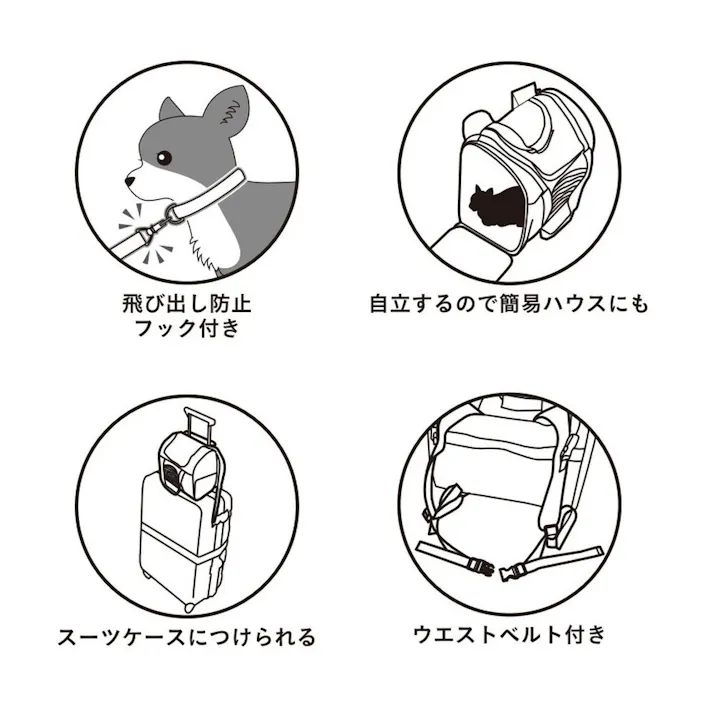 飛び出し防止
フック付き

自立するので簡易ハウスにも

スーツケースにつけられる

ウエストベルト付き