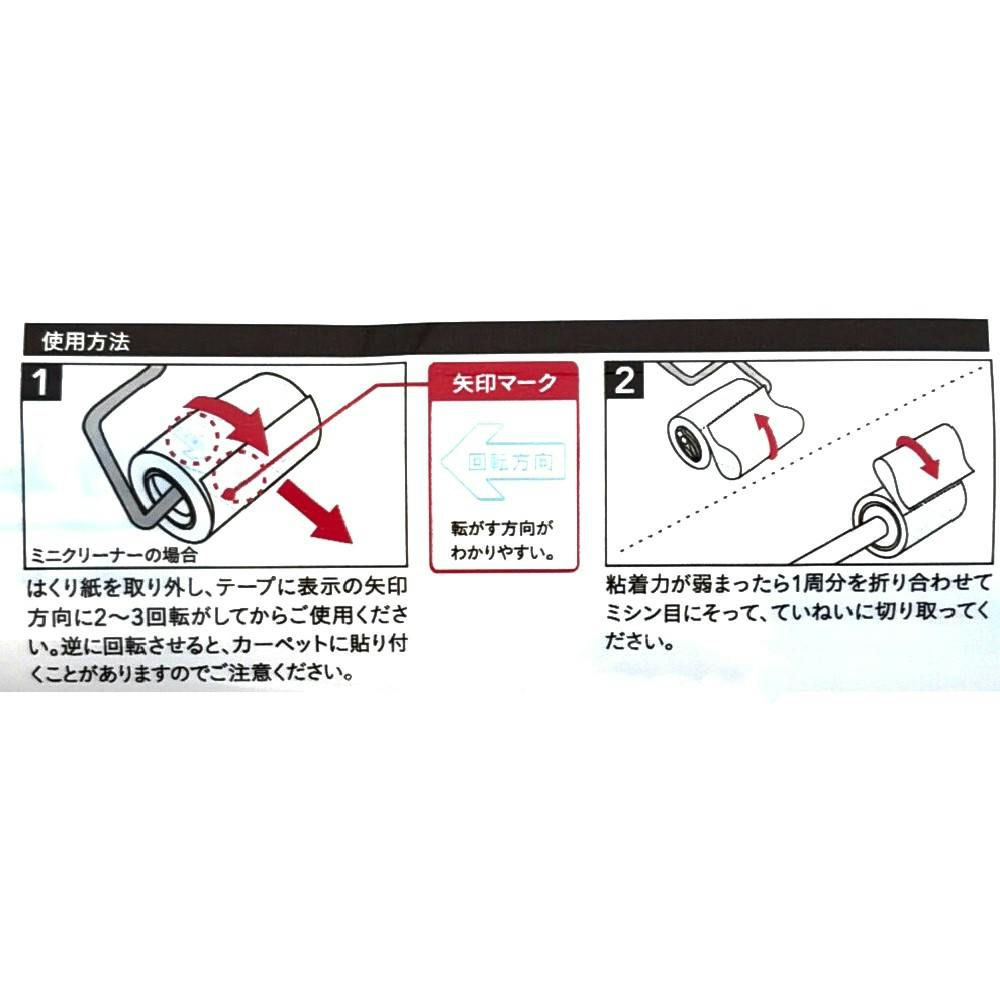 使用方法

1

ミニクリーナーの場合

はくり紙を取り外し、テープに表示の矢印方向に2〜3回転がしてからご使用ください。逆に回転させると、カーペットに貼り付くことがありますのでご注意ください。

矢印マーク

回転方向

転がす方向がわかりやすい。

2

粘着力が弱まったら1周分を折り合わせてミシン目にそって、ていねいに切り取ってください。