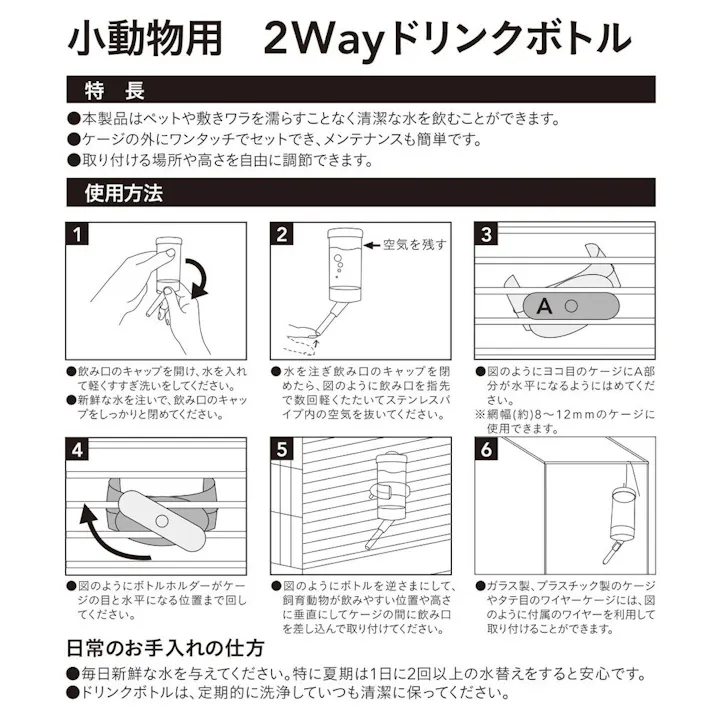 小動物用　2Wayドリンクボトル

特　長

●本製品はペットや敷きワラを濡らすことなく清潔な水を飲むことができます。
●ケージの外にワンタッチでセットでき、メンテナンスも簡単です。
●取り付ける場所や高さを自由に調節できます。

使用方法

1

●飲み口のキャップを開け、水を入れて軽くすすぎ洗いをしてください。
●新鮮な水を注いで、飲み口のキャップをしっかりと閉めてください。

2

空気を残す

●水を注ぎ飲み口のキャップを閉めたら、図のように飲み口を指先で数回軽くたたいてステンレスパイプ内の空気を抜いてください。

3

A

●図のようにヨコ目のケージにA部分が水平になるようにはめてください。
※網幅(約)8〜12mmのケージに使用できます。

4

●図のようにボトルホルダーがケージの目と水平になる位置まで回してください。

5

●図のようにボトルを逆さまにして、飼育動物が飲みやすい位置や高さに垂直にしてケージの間に飲み口を差し込んで取り付けてください。

6

●ガラス製、プラスチック製のケージやタテ目のワイヤーケージには、図のように付属のワイヤーを利用して取り付けることができます。

日常のお手入れの仕方

●毎日新鮮な水を与えてください。特に夏期は1日に2回以上の水替えをすると安心です。
●ドリンクボトルは、定期的に洗浄していつも清潔に保ってください。