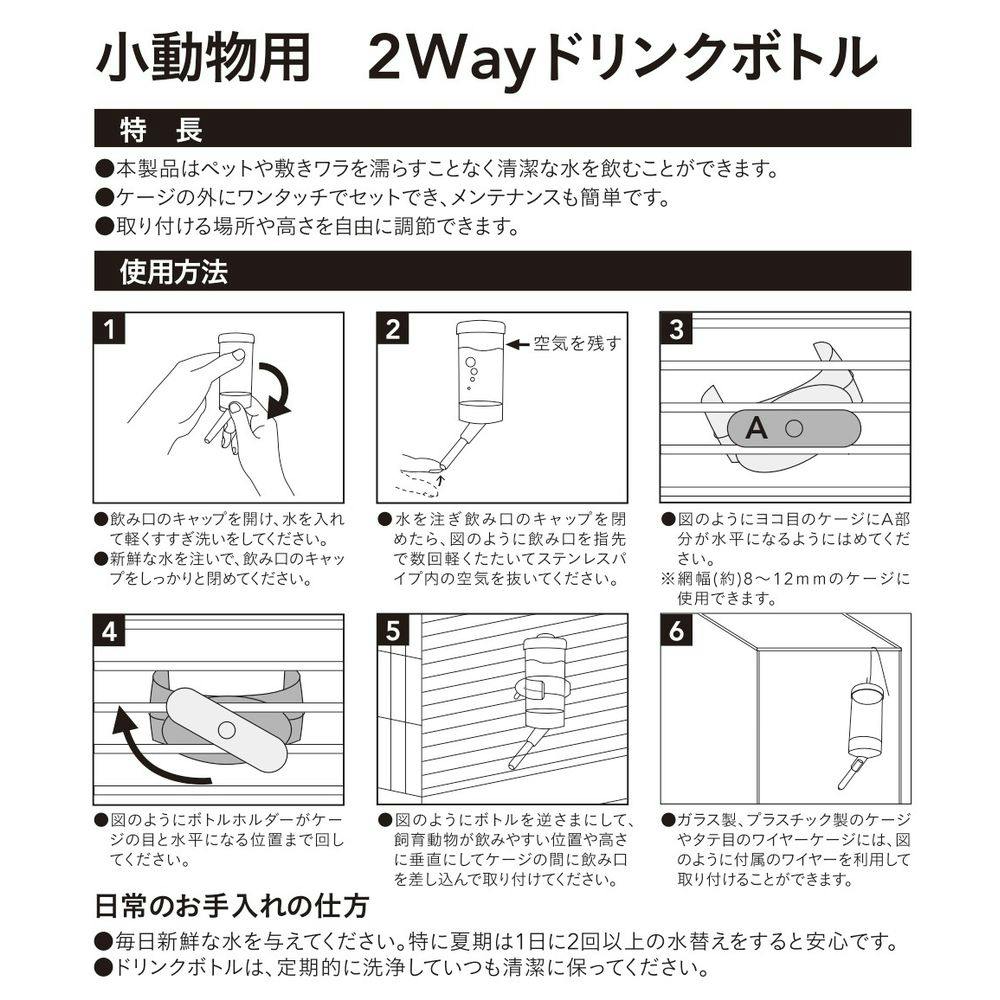 小動物用　2Wayドリンクボトル

特　長

●本製品はペットや敷きワラを濡らすことなく清潔な水を飲むことができます。
●ケージの外にワンタッチでセットでき、メンテナンスも簡単です。
●取り付ける場所や高さを自由に調節できます。

使用方法

1

●飲み口のキャップを開け、水を入れて軽くすすぎ洗いをしてください。
●新鮮な水を注いで、飲み口のキャップをしっかりと閉めてください。

2

空気を残す

●水を注ぎ飲み口のキャップを閉めたら、図のように飲み口を指先で数回軽くたたいてステンレスパイプ内の空気を抜いてください。

3

A

●図のようにヨコ目のケージにA部分が水平になるようにはめてください。
※網幅(約)8～12mmのケージに使用できます。

4

●図のようにボトルホルダーがケージの目と水平になる位置まで回してください。

5

●図のようにボトルを逆さまにして、飼育動物が飲みやすい位置や高さに垂直にしてケージの間に飲み口を差し込んで取り付けてください。

6

●ガラス製、プラスチック製のケージやタテ目のワイヤーケージには、図のように付属のワイヤーを利用して取り付けることができます。

日常のお手入れの仕方

●毎日新鮮な水を与えてください。特に夏期は1日に2回以上の水替えをすると安心です。
●ドリンクボトルは、定期的に洗浄していつも清潔に保ってください。