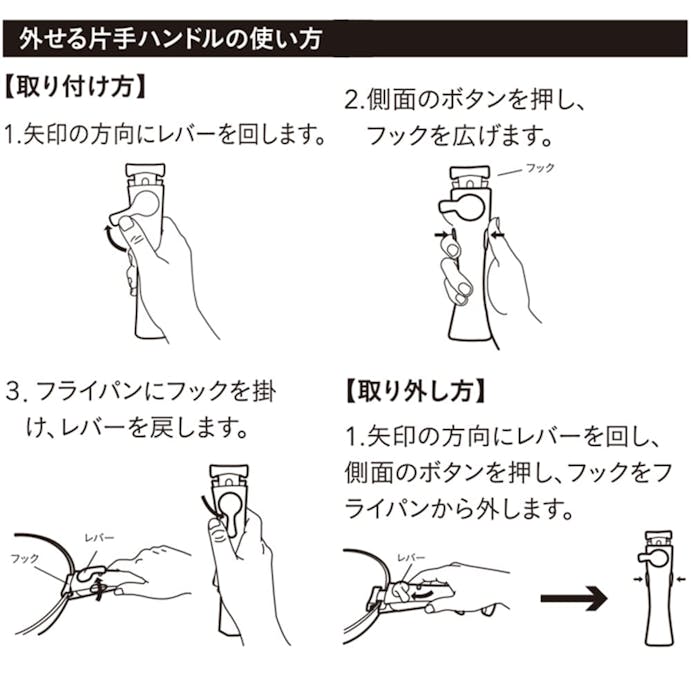 外せる片手ハンドルの使い方

【取り付け方】

1.矢印の方向にレバーを回します。

2.側面のボタンを押し、フックを広げます。

フック

3. フライパンにフックを掛け、レバーを戻します。

レバー

フック

【取り外し方】

1.矢印の方向にレバーを回し、側面のボタンを押し、フックをフライパンから外します。

レバー