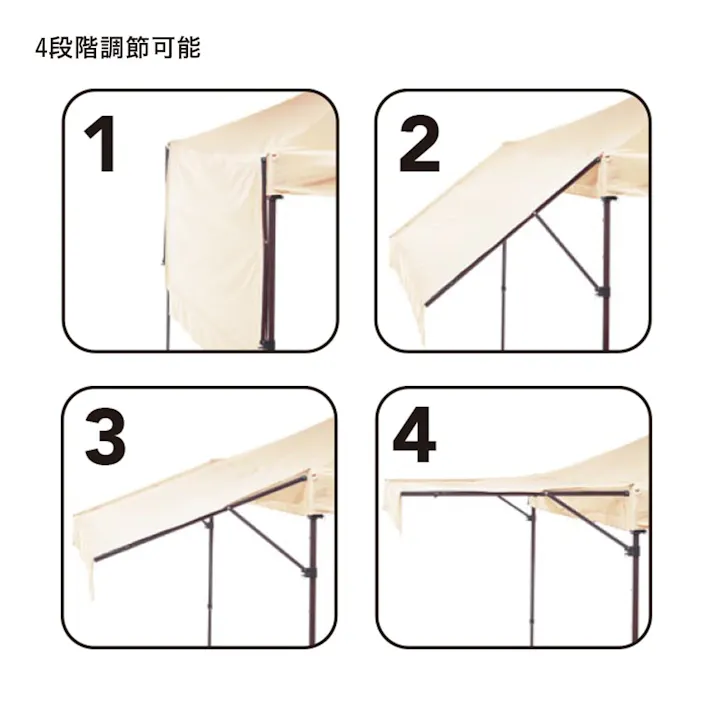 4段階調節可能

1

2

3

4