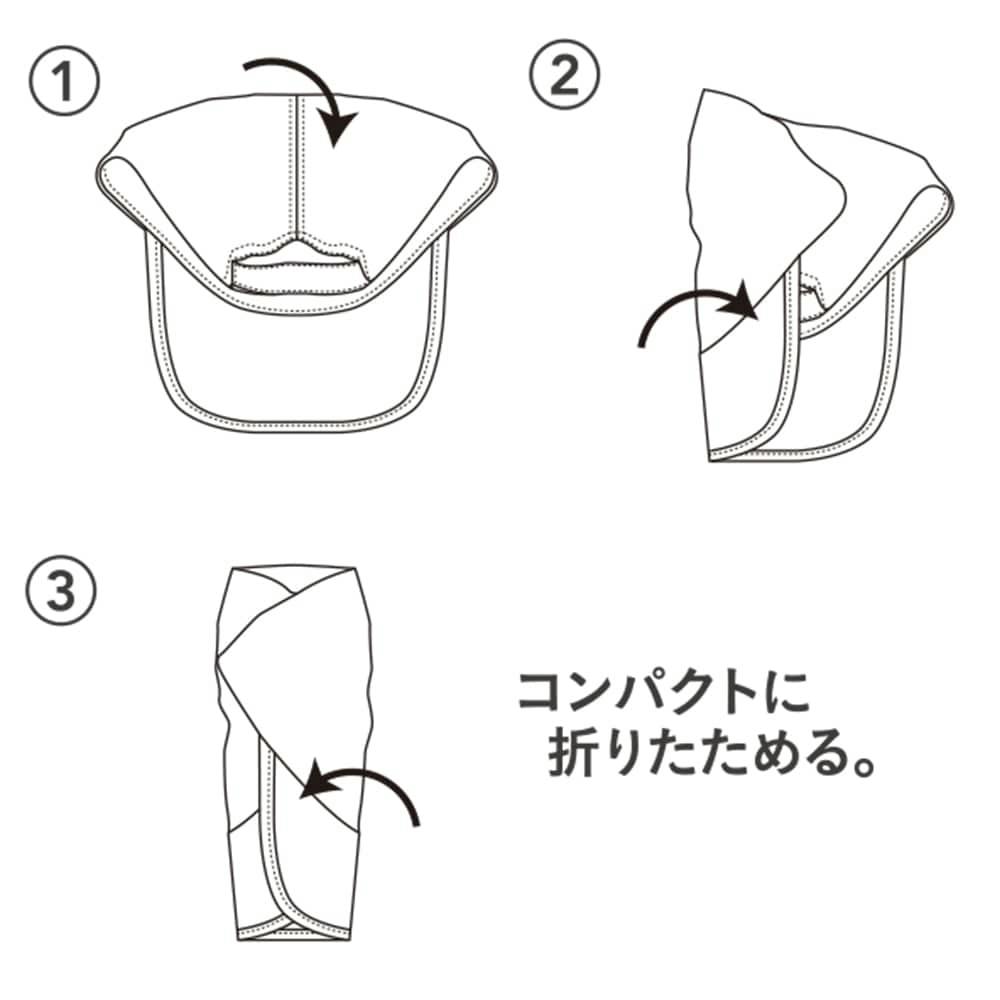 ①

②

③

コンパクトに
折りたためる。