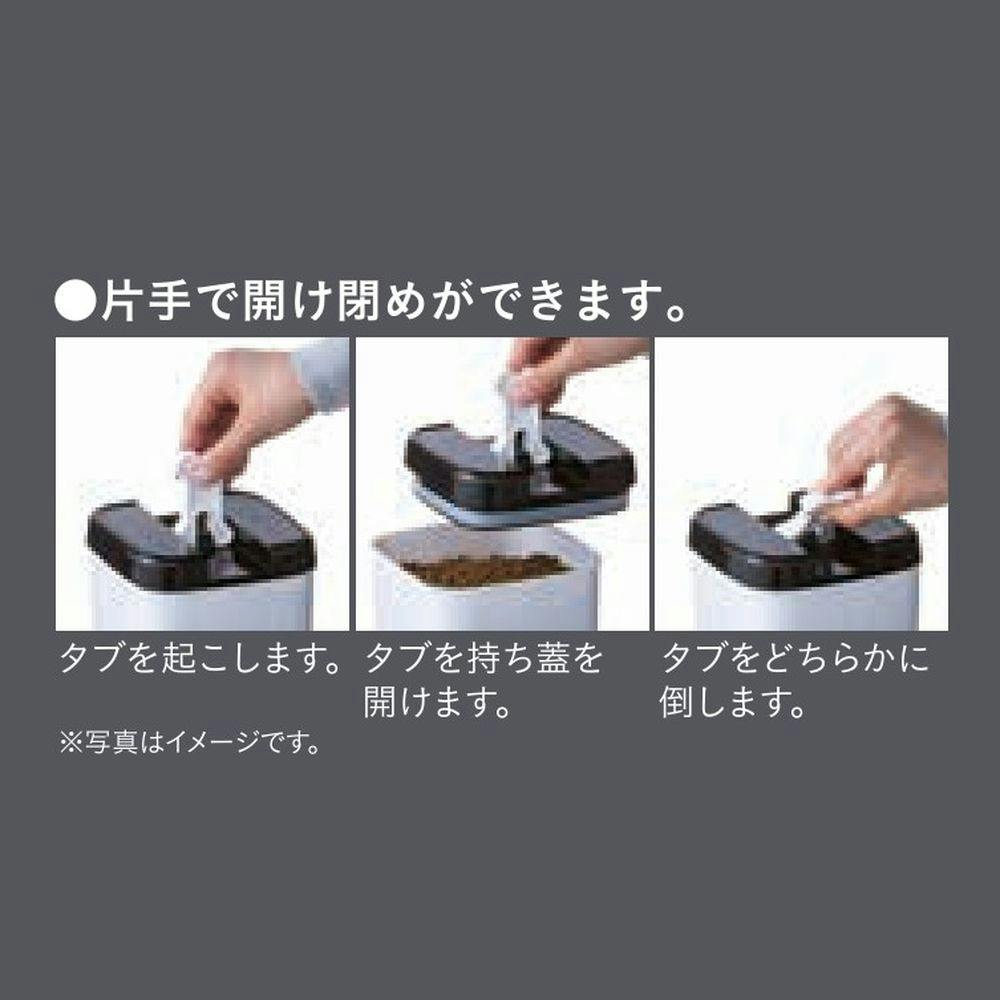 ●片手で開け閉めができます。

タブを起こします。

タブを持ち蓋を開けます。

タブをどちらかに倒します。

※写真はイメージです。