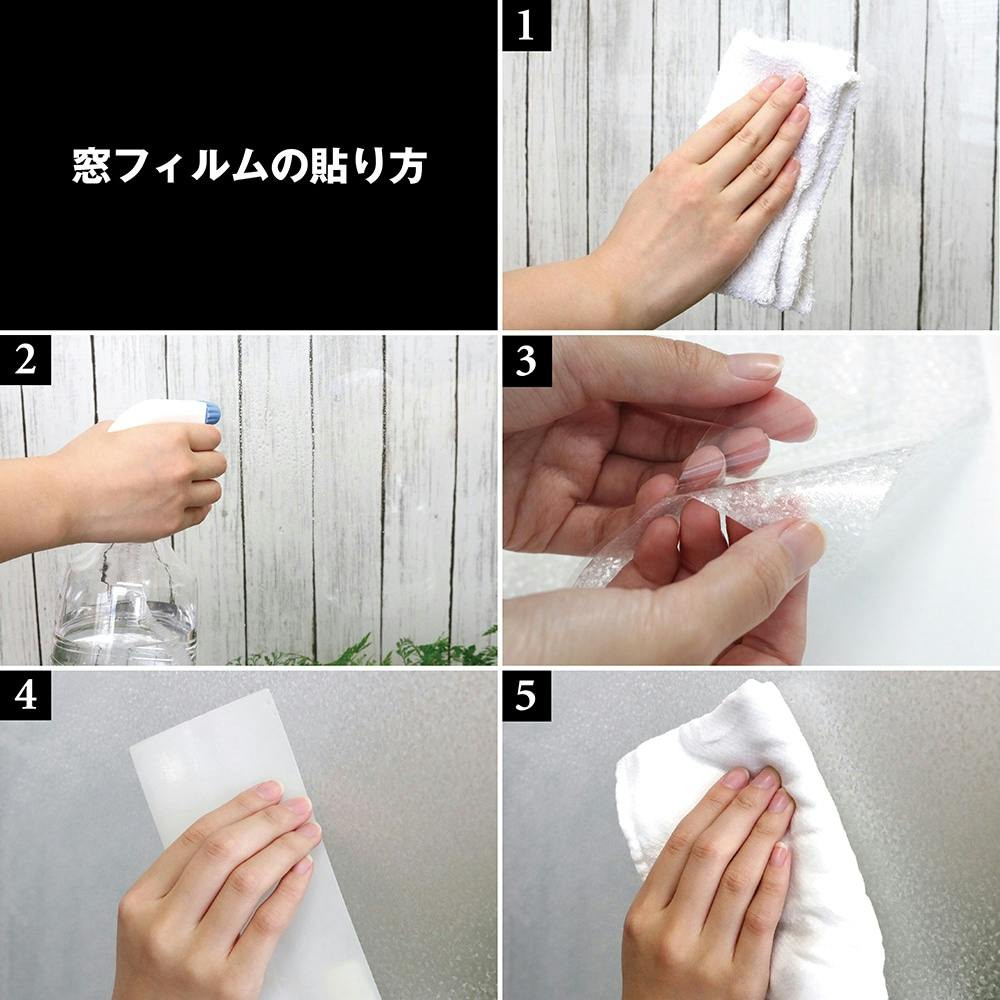 窓フィルムの貼り方

1

2

3

4

5