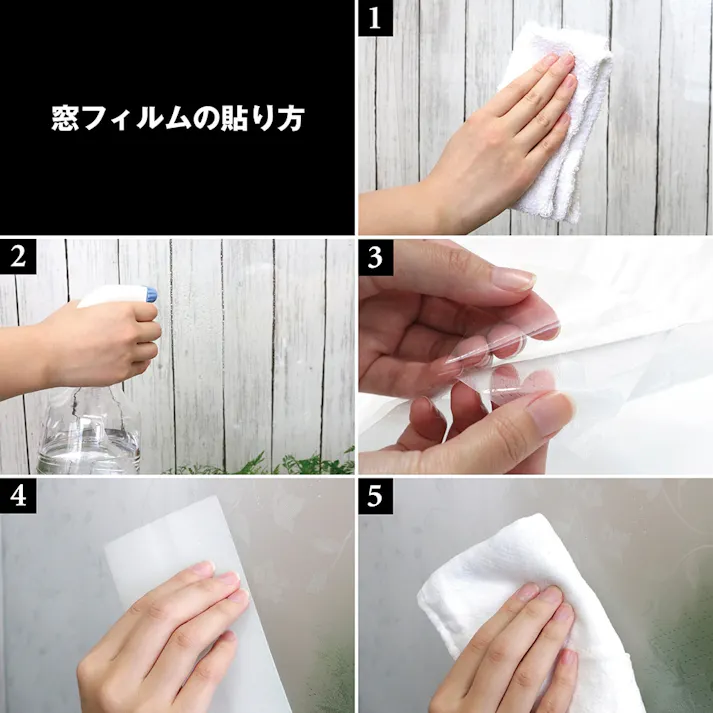 窓フィルムの貼り方

1

2

3

4

5