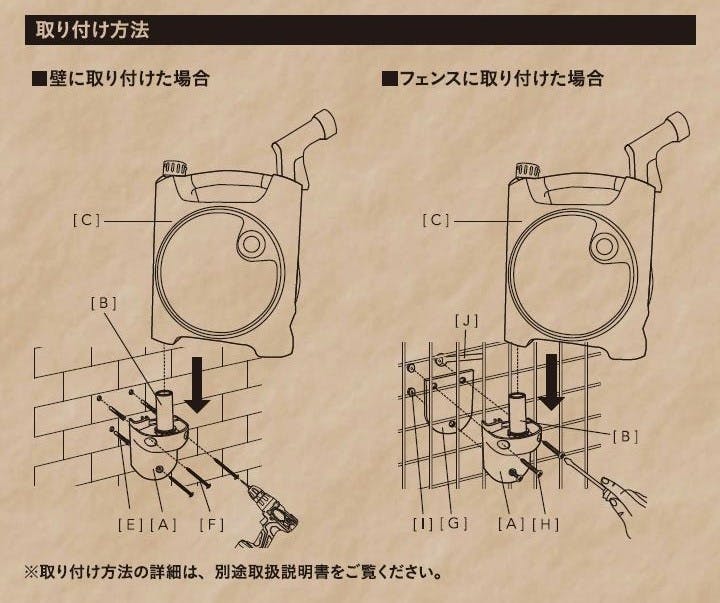 取り付け方法

■壁に取り付けた場合

[C]

[B]

[E] [A] [F]

■フェンスに取り付けた場合

[C]

[J]

[B]

[I] [G] [A] [H]

※取り付け方法の詳細は、別途取扱説明書をご覧ください。