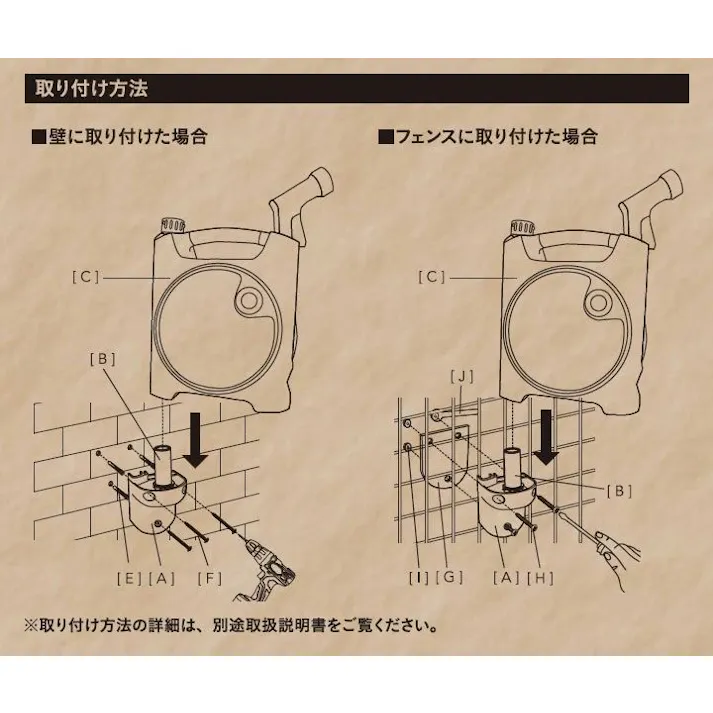 取り付け方法

■壁に取り付けた場合

[C]

[B]

[E] [A] [F]

■フェンスに取り付けた場合

[C]

[J]

[B]

[I] [G] [A] [H]

※取り付け方法の詳細は、別途取扱説明書をご覧ください。