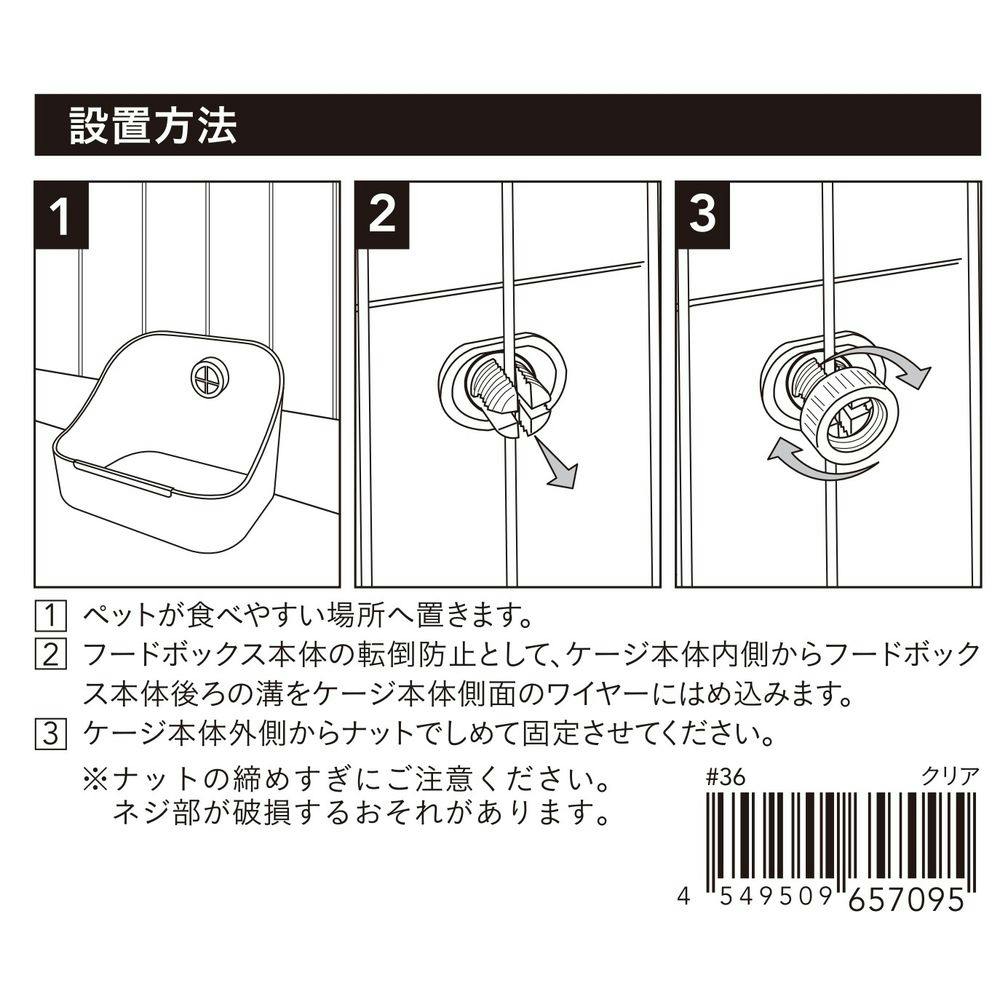 設置方法

1

2

3

1 ペットが食べやすい場所へ置きます。

2 フードボックス本体の転倒防止として、ケージ本体内側からフードボックス本体後ろの溝をケージ本体側面のワイヤーにはめ込みます。

3 ケージ本体外側からナットでしめて固定させてください。

※ナットの締めすぎにご注意ください。
ネジ部が破損するおそれがあります。

#36 クリア

4 549509 657095