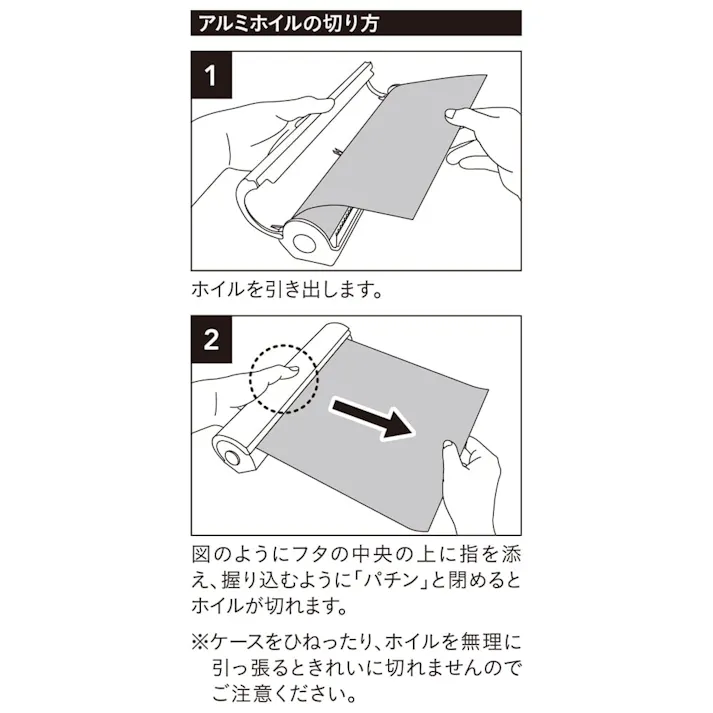 アルミホイルの切り方

1

ホイルを引き出します。

2

図のようにフタの中央の上に指を添え、握り込むように「パチン」と閉めるとホイルが切れます。

※ケースをひねったり、ホイルを無理に引っ張るときれいに切れませんのでご注意ください。