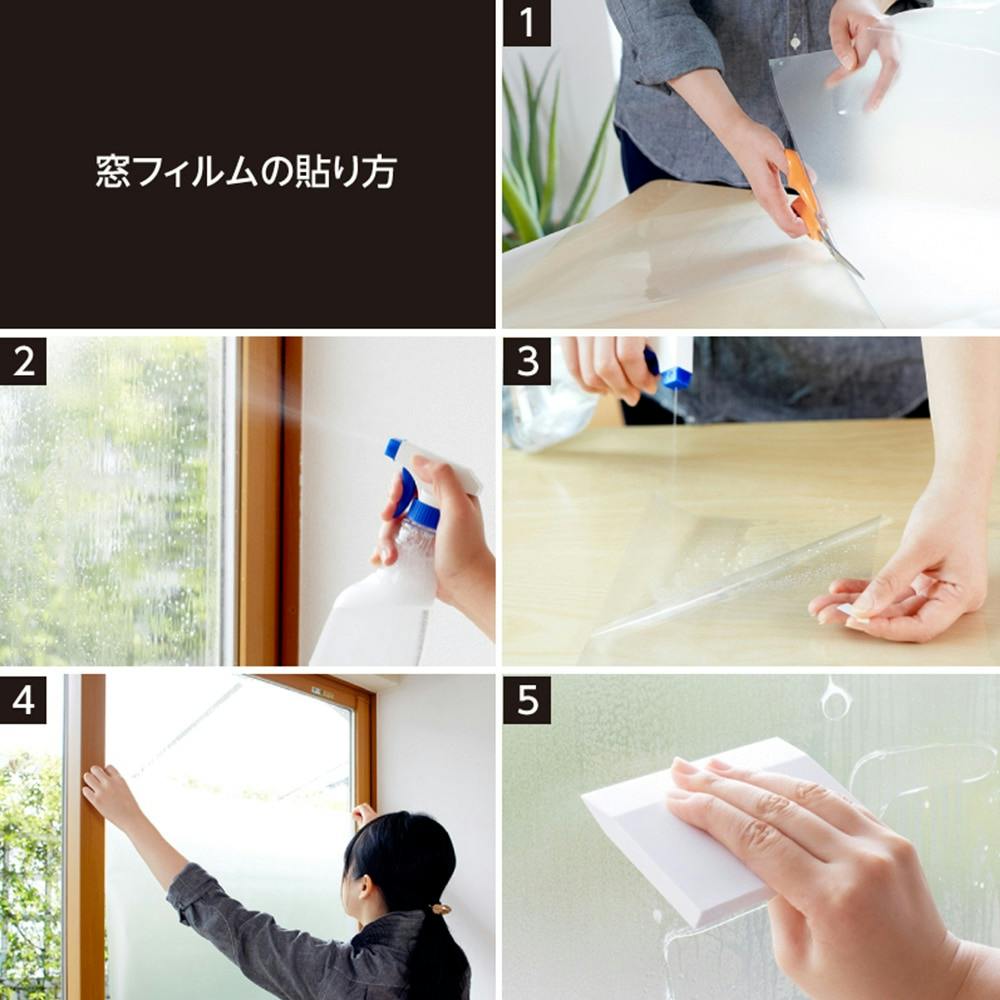 窓フィルムの貼り方

1

2

3

4

5