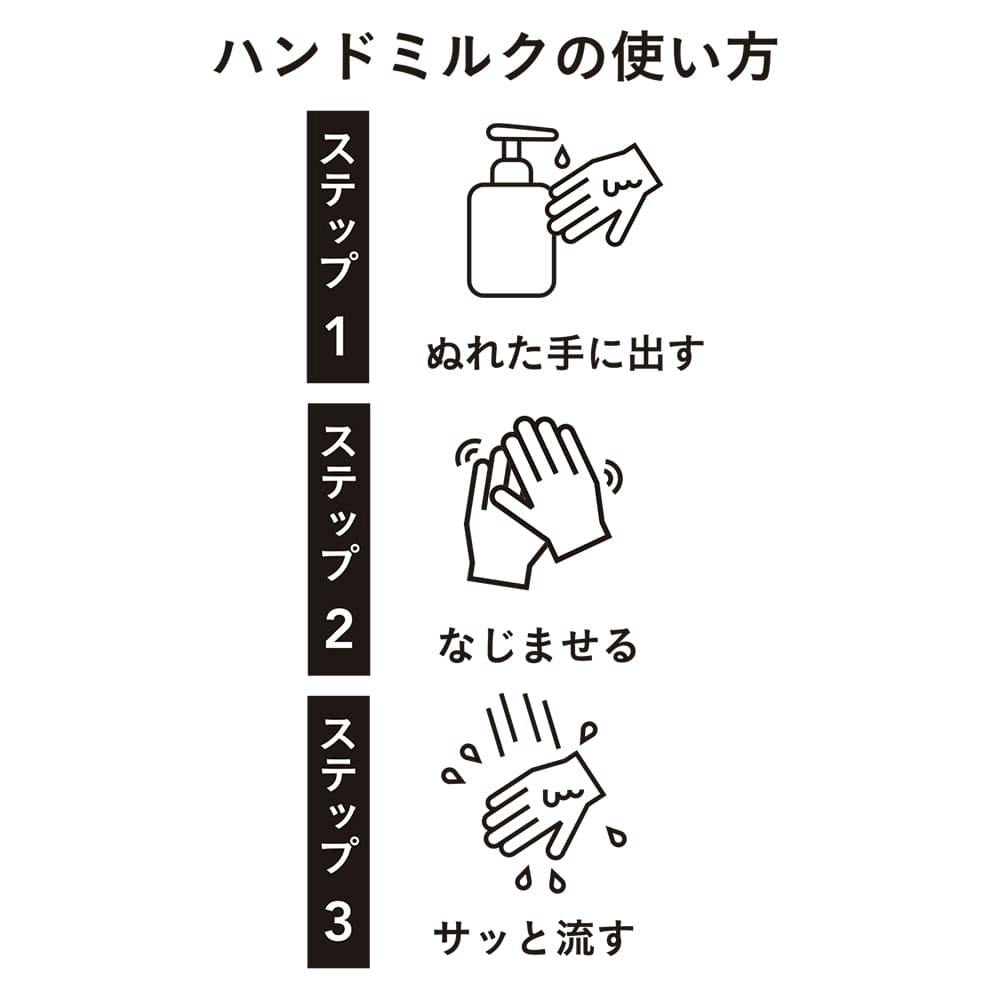 ハンドミルクの使い方

ステップ1

ぬれた手に出す

ステップ2

なじませる

ステップ3

サッと流す