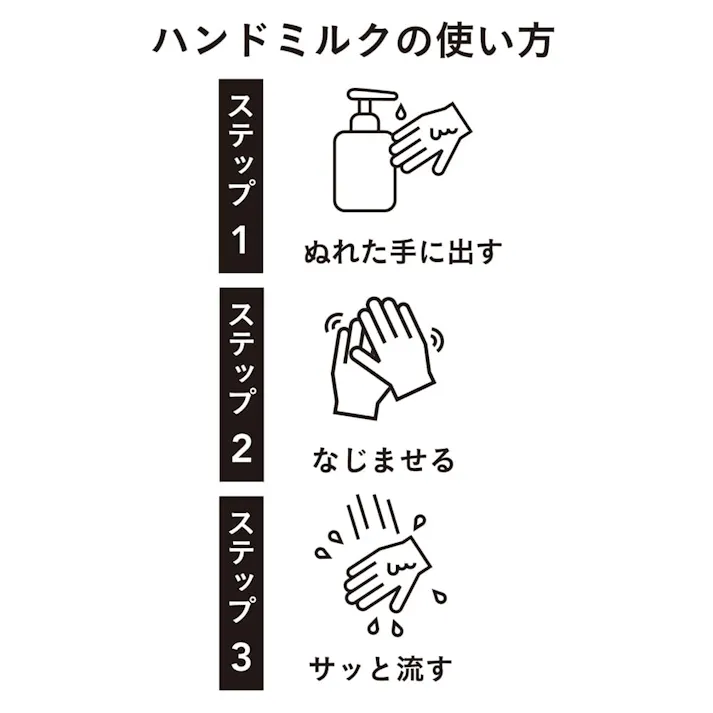 ハンドミルクの使い方

ステップ1

ぬれた手に出す

ステップ2

なじませる

ステップ3

サッと流す