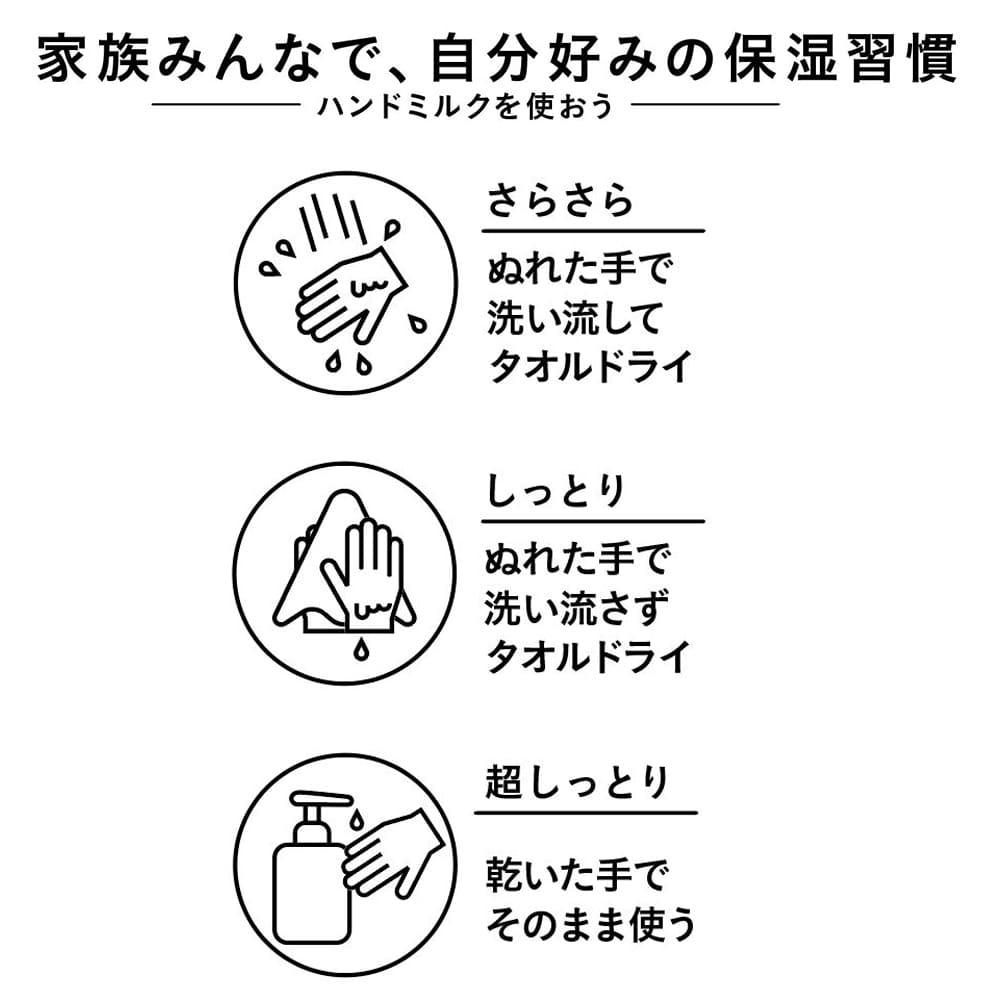 家族みんなで、自分好みの保湿習慣

ハンドミルクを使おう

さらさら

ぬれた手で
洗い流して
タオルドライ

しっとり

ぬれた手で
洗い流さず
タオルドライ

超しっとり

乾いた手で
そのまま使う