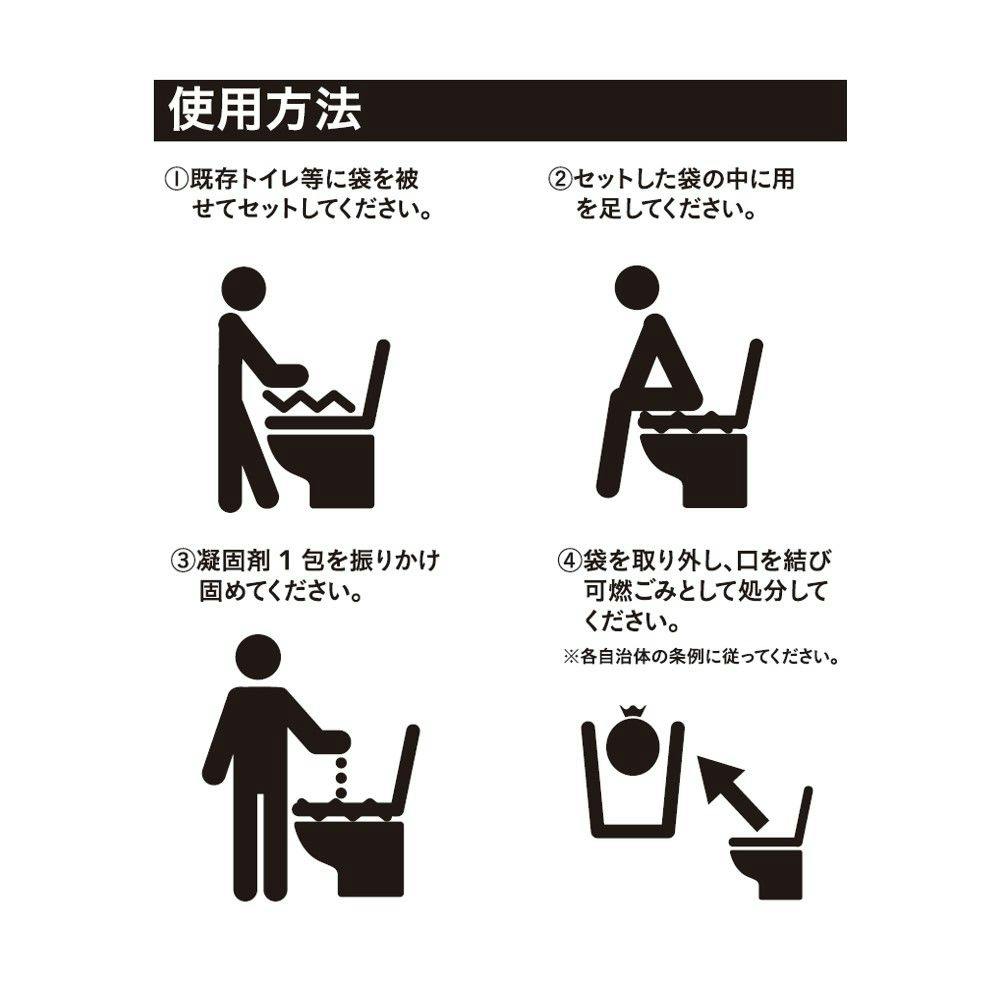 使用方法

①既存トイレ等に袋を被せてセットしてください。

②セットした袋の中に用を足してください。

③凝固剤 1 包を振りかけ固めてください。

④袋を取り外し、口を結び可燃ごみとして処分してください。
※各自治体の条例に従ってください。