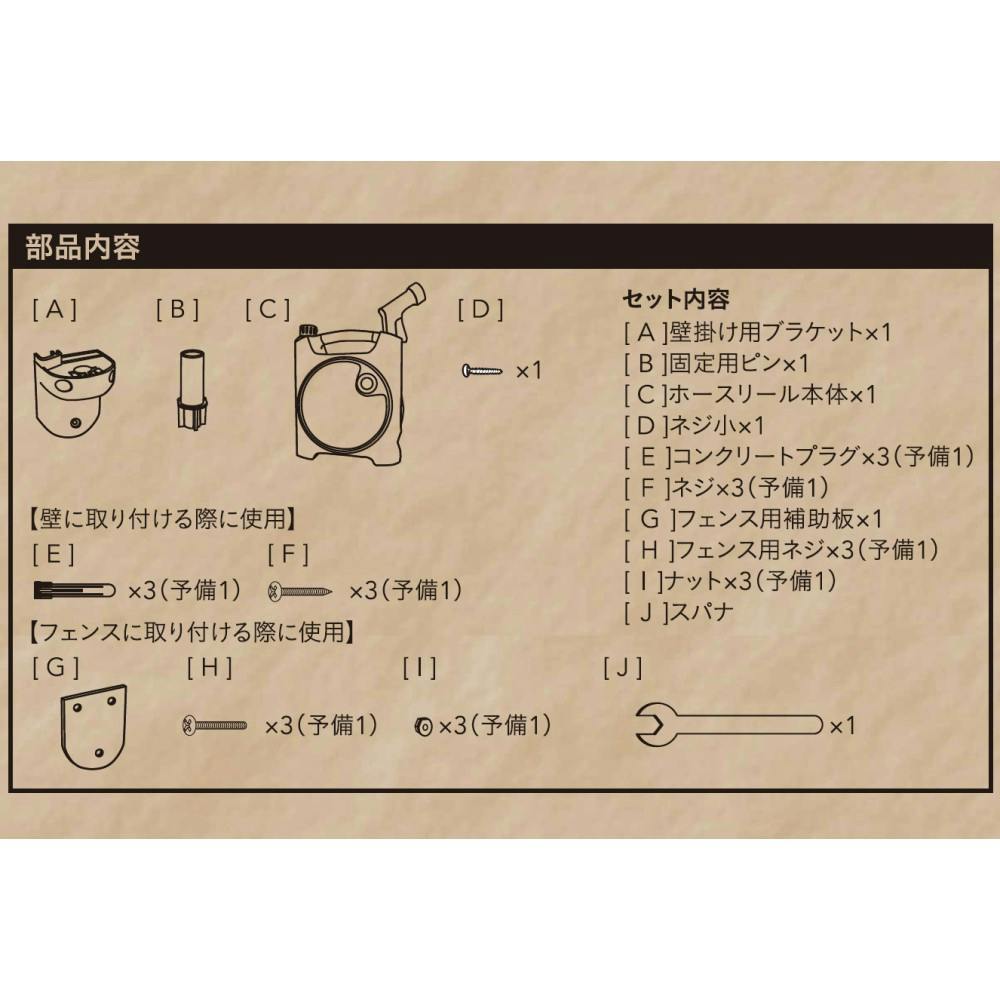 部品内容

[A] [B] [C] [D]

×1

【壁に取り付ける際に使用】

[E] ×3(予備1) [F] ×3(予備1)

【フェンスに取り付ける際に使用】

[G] [H] ×3(予備1) [I] ×3(予備1) [J] ×1

セット内容
[A]壁掛け用ブラケット×1
[B]固定用ピン×1
[C]ホースリール本体×1
[D]ネジ小×1
[E]コンクリートプラグ×3(予備1)
[F]ネジ×3(予備1)
[G]フェンス用補助板×1
[H]フェンス用ネジ×3(予備1)
[I]ナット×3(予備1)
[J]スパナ