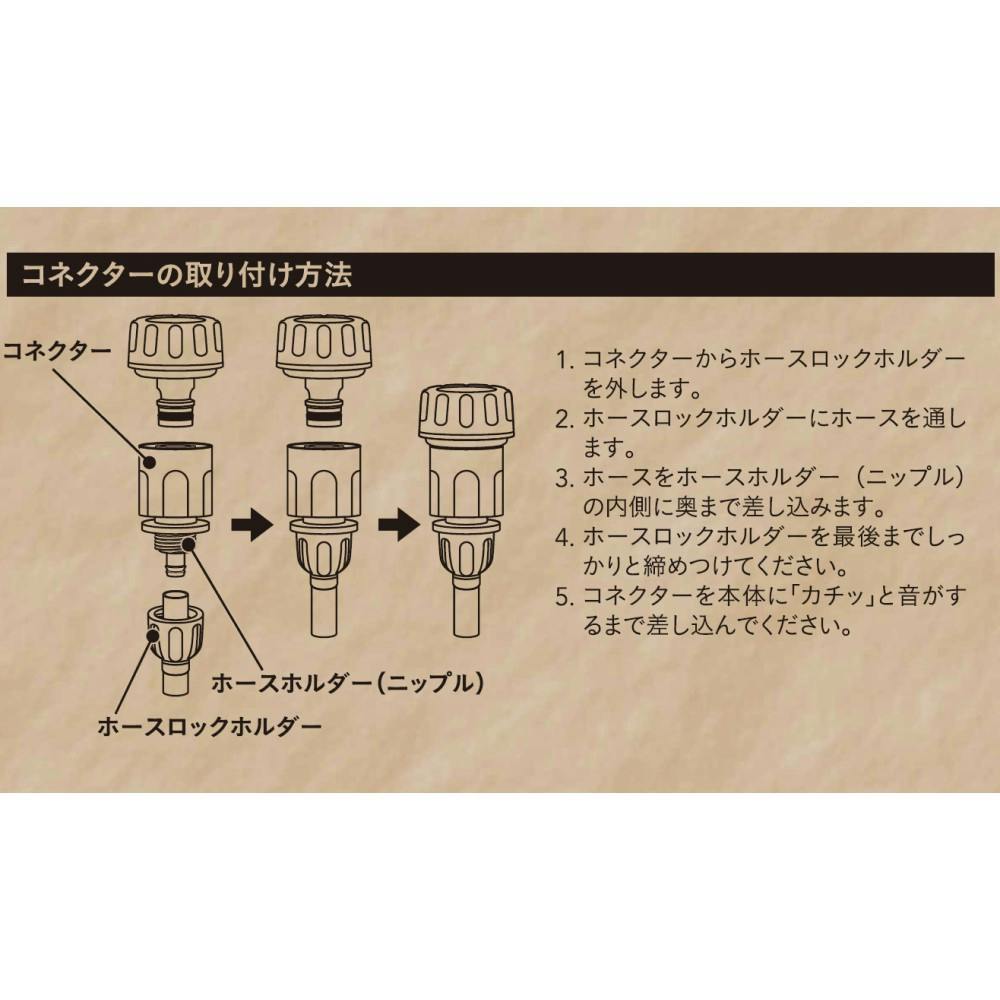 コネクターの取り付け方法

コネクター

ホースホルダー（ニップル）

ホースロックホルダー

1. コネクターからホースロックホルダーを外します。
2. ホースロックホルダーにホースを通します。
3. ホースをホースホルダー（ニップル）の内側に奥まで差し込みます。
4. ホースロックホルダーを最後までしっかりと締めつけてください。
5. コネクターを本体に「カチッ」と音がするまで差し込んでください。