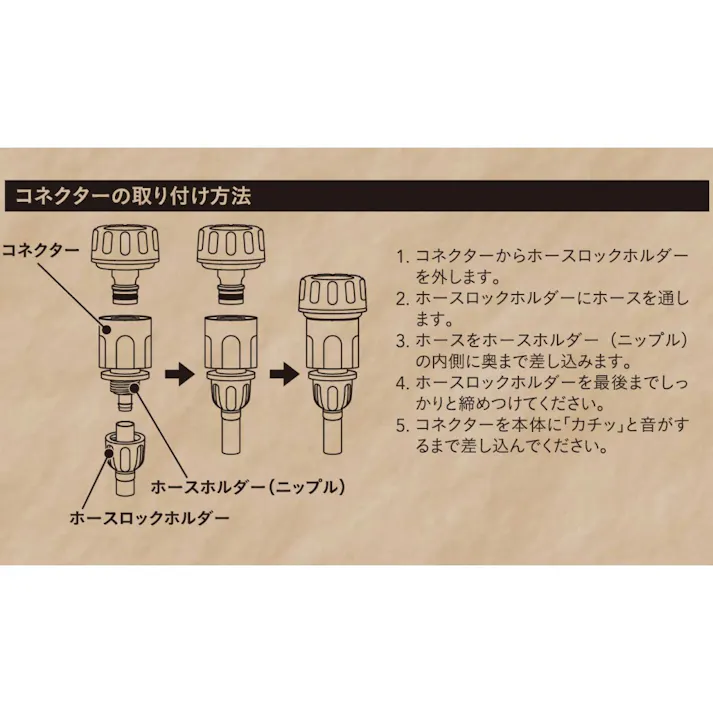 コネクターの取り付け方法

コネクター

ホースホルダー（ニップル）

ホースロックホルダー

1. コネクターからホースロックホルダーを外します。
2. ホースロックホルダーにホースを通します。
3. ホースをホースホルダー（ニップル）の内側に奥まで差し込みます。
4. ホースロックホルダーを最後までしっかりと締めつけてください。
5. コネクターを本体に「カチッ」と音がするまで差し込んでください。