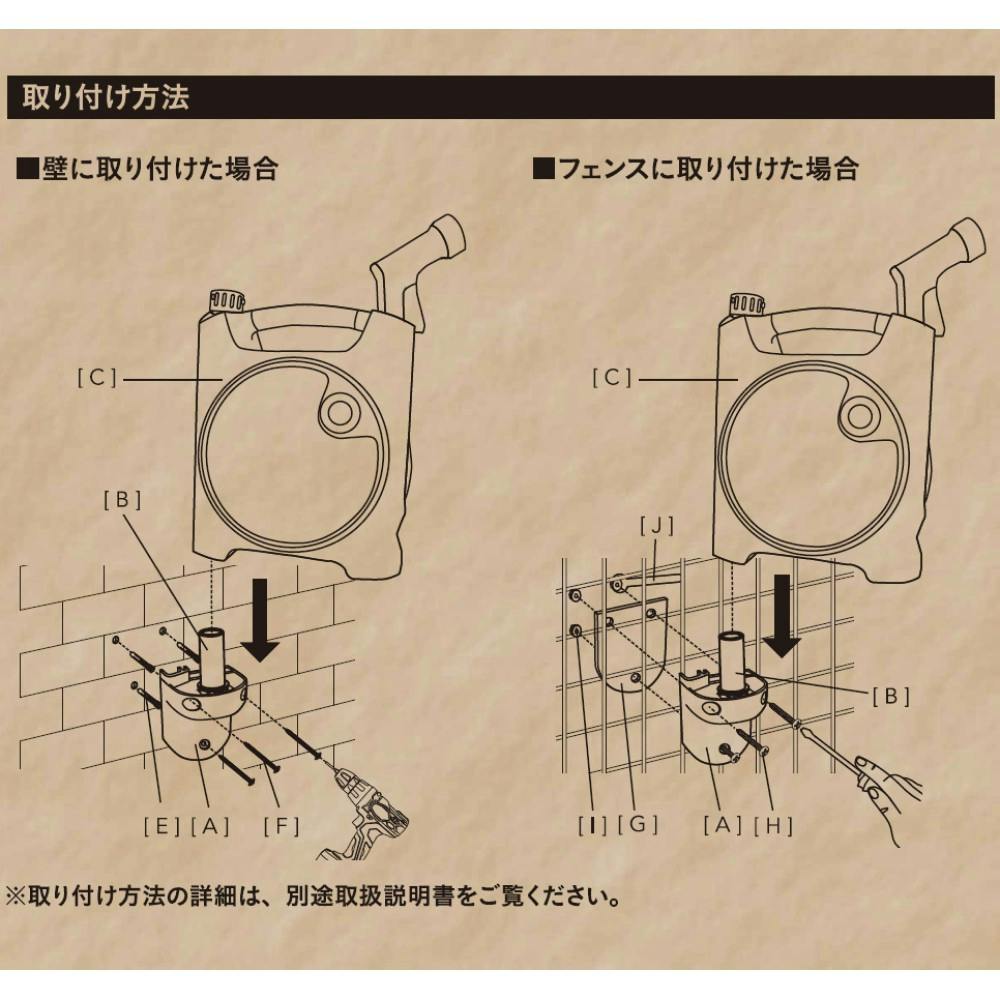 取り付け方法

■壁に取り付けた場合

[C]

[B]

[E] [A] [F]

■フェンスに取り付けた場合

[C]

[J]

[B]

[I] [G] [A] [H]

※取り付け方法の詳細は、別途取扱説明書をご覧ください。