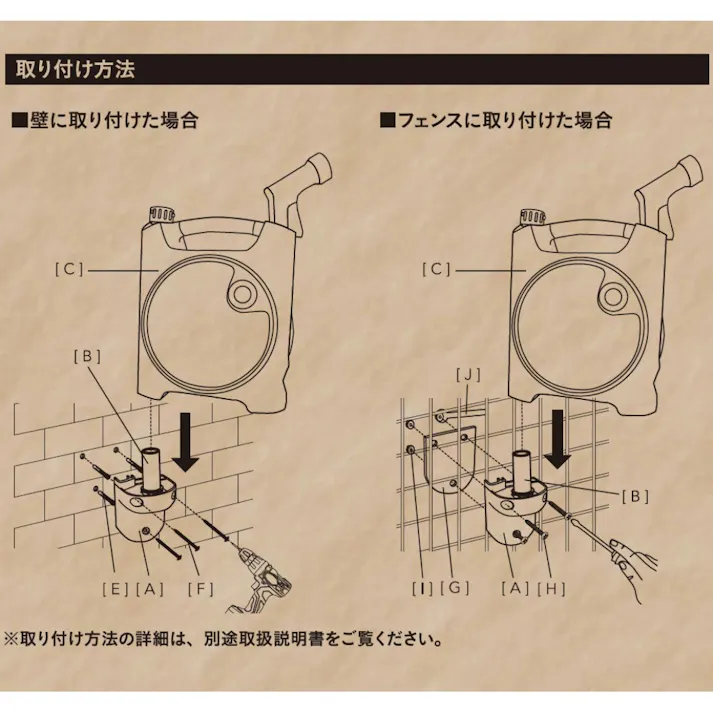 取り付け方法

■壁に取り付けた場合

[C]

[B]

[E] [A] [F]

■フェンスに取り付けた場合

[C]

[J]

[B]

[I] [G] [A] [H]

※取り付け方法の詳細は、別途取扱説明書をご覧ください。