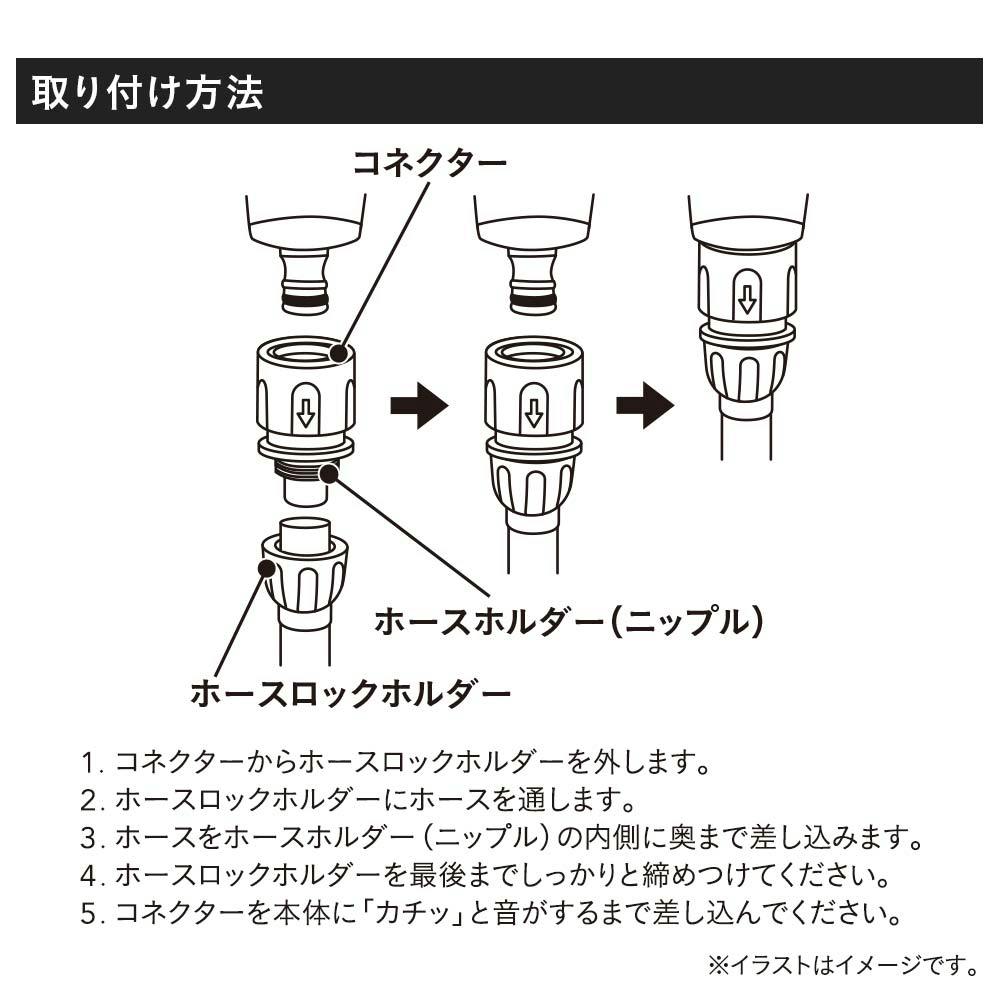 取り付け方法

コネクター

ホースホルダー(ニップル)

ホースロックホルダー

1. コネクターからホースロックホルダーを外します。
2. ホースロックホルダーにホースを通します。
3. ホースをホースホルダー(ニップル)の内側に奥まで差し込みます。
4. ホースロックホルダーを最後までしっかりと締めつけてください。
5. コネクターを本体に「カチッ」と音がするまで差し込んでください。

※イラストはイメージです。