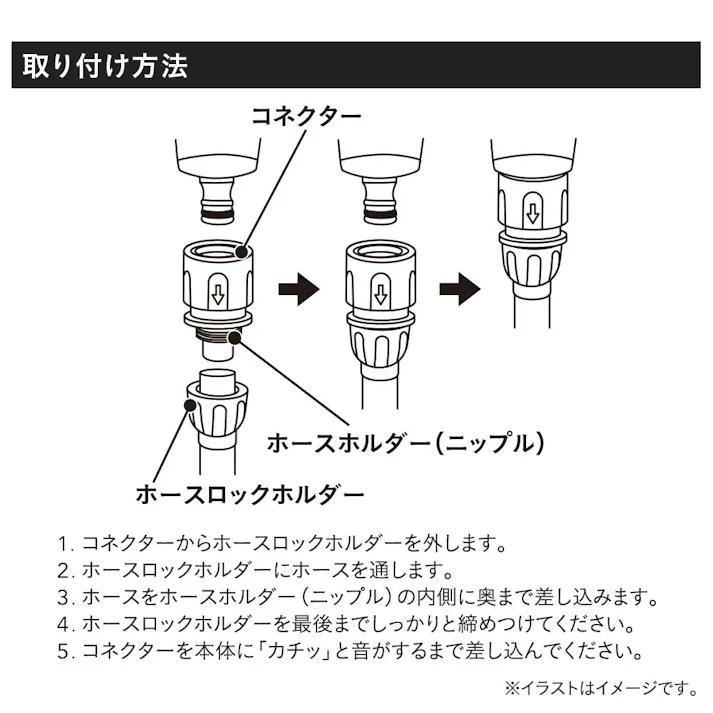 取り付け方法

コネクター

ホースホルダー(ニップル)

ホースロックホルダー

1. コネクターからホースロックホルダーを外します。
2. ホースロックホルダーにホースを通します。
3. ホースをホースホルダー(ニップル)の内側に奥まで差し込みます。
4. ホースロックホルダーを最後までしっかりと締めつけてください。
5. コネクターを本体に「カチッ」と音がするまで差し込んでください。

※イラストはイメージです。