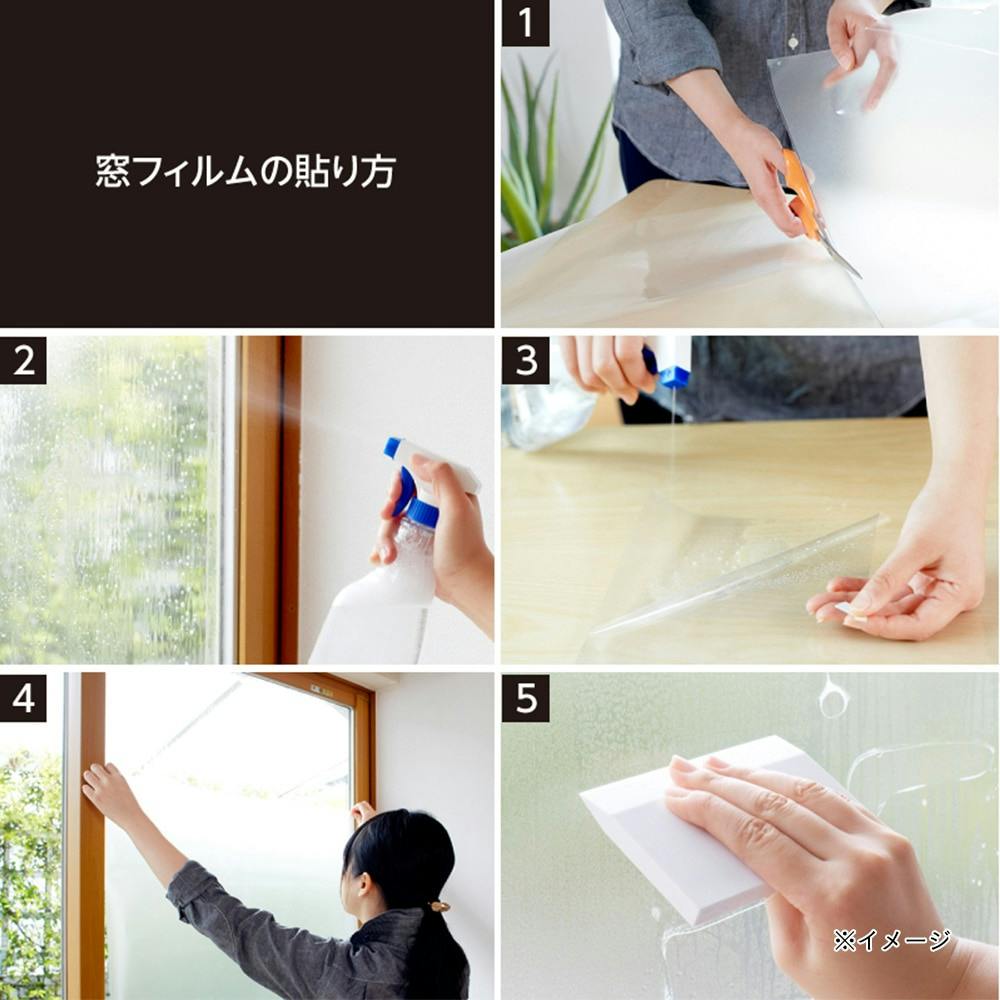 窓フィルムの貼り方

1

2

3

4

5

※イメージ