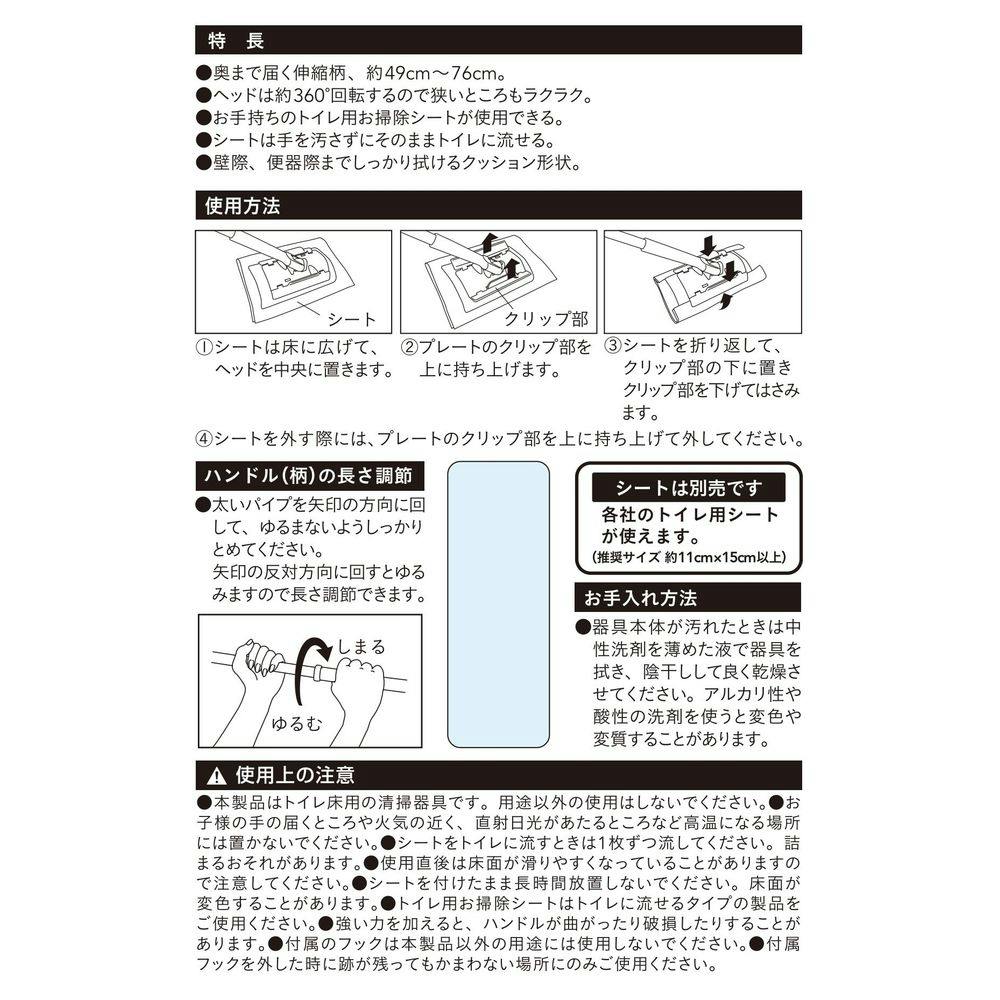 特　長

●奥まで届く伸縮柄、約49cm～76cm。
●ヘッドは約360°回転するので狭いところもラクラク。
●お手持ちのトイレ用お掃除シートが使用できる。
●シートは手を汚さずにそのままトイレに流せる。
●壁際、便器際までしっかり拭けるクッション形状。

使用方法

シート

クリップ部

①シートは床に広げて、ヘッドを中央に置きます。

②プレートのクリップ部を上に持ち上げます。

③シートを折り返して、クリップ部の下に置きクリップ部を下げてはさみます。

④シートを外す際には、プレートのクリップ部を上に持ち上げて外してください。

ハンドル（柄）の長さ調節

●太いパイプを矢印の方向に回して、ゆるまないようしっかりとめてください。
矢印の反対方向に回すとゆるみますので長さ調節できます。

しまる

ゆるむ

シートは別売です
各社のトイレ用シートが使えます。
（推奨サイズ 約11cm×15cm以上）

お手入れ方法

●器具本体が汚れたときは中性洗剤を薄めた液で器具を拭き、陰干しして良く乾燥させてください。アルカリ性や酸性の洗剤を使うと変色や変質することがあります。

使用上の注意

●本製品はトイレ床用の清掃器具です。用途以外の使用はしないでください。●お子様の手の届くところや火気の近く、直射日光があたるところなど高温になる場所には置かないでください。●シートをトイレに流すときは1枚ずつ流してください。詰まるおそれがあります。●使用直後は床面が滑りやすくなっていることがありますので注意してください。●シートを付けたまま長時間放置しないでください。床面が変色することがあります。●トイレ用お掃除シートはトイレに流せるタイプの製品をご使用ください。●強い力を加えると、ハンドルが曲がったり破損したりすることがあります。●付属のフックは本製品以外の用途には使用しないでください。●付属フックを外した時に跡が残ってもかまわない場所にのみご使用ください。