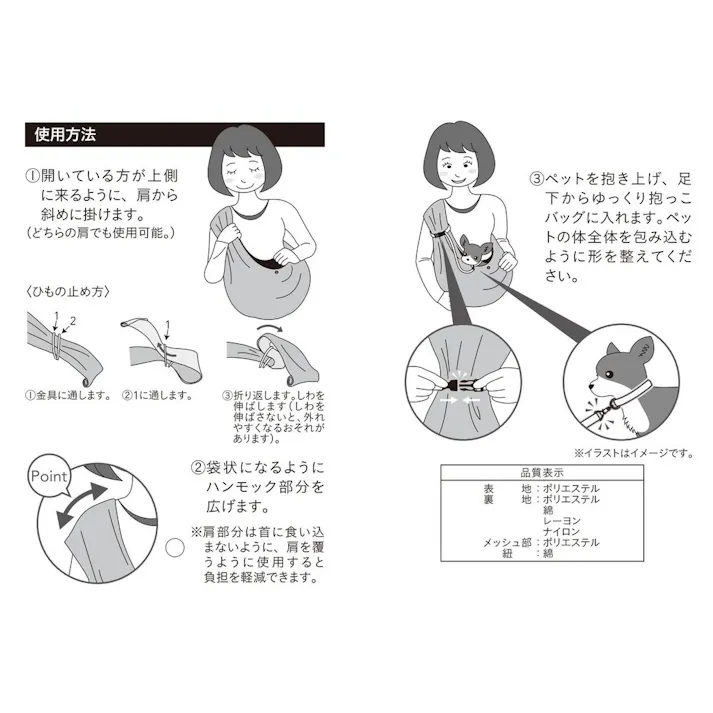 使用方法

①開いている方が上側に来るように、肩から斜めに掛けます。
(どちらの肩でも使用可能。)

〈ひもの止め方〉

1 2

1

①金具に通します。 ②1に通します。 ③折り返します。しわを伸ばします(しわを伸ばさないと、外れやすくなるおそれがあります)。

Point

②袋状になるようにハンモック部分を広げます。

※肩部分は首に食い込まないように、肩を覆うように使用すると負担を軽減できます。

③ペットを抱き上げ、足下からゆっくり抱っこバッグに入れます。ペットの体全体を包み込むように形を整えてください。

※イラストはイメージです。

品質表示
表　地：ポリエステル
裏　地：ポリエステル
綿
レーヨン
ナイロン
メッシュ部：ポリエステル
紐：綿