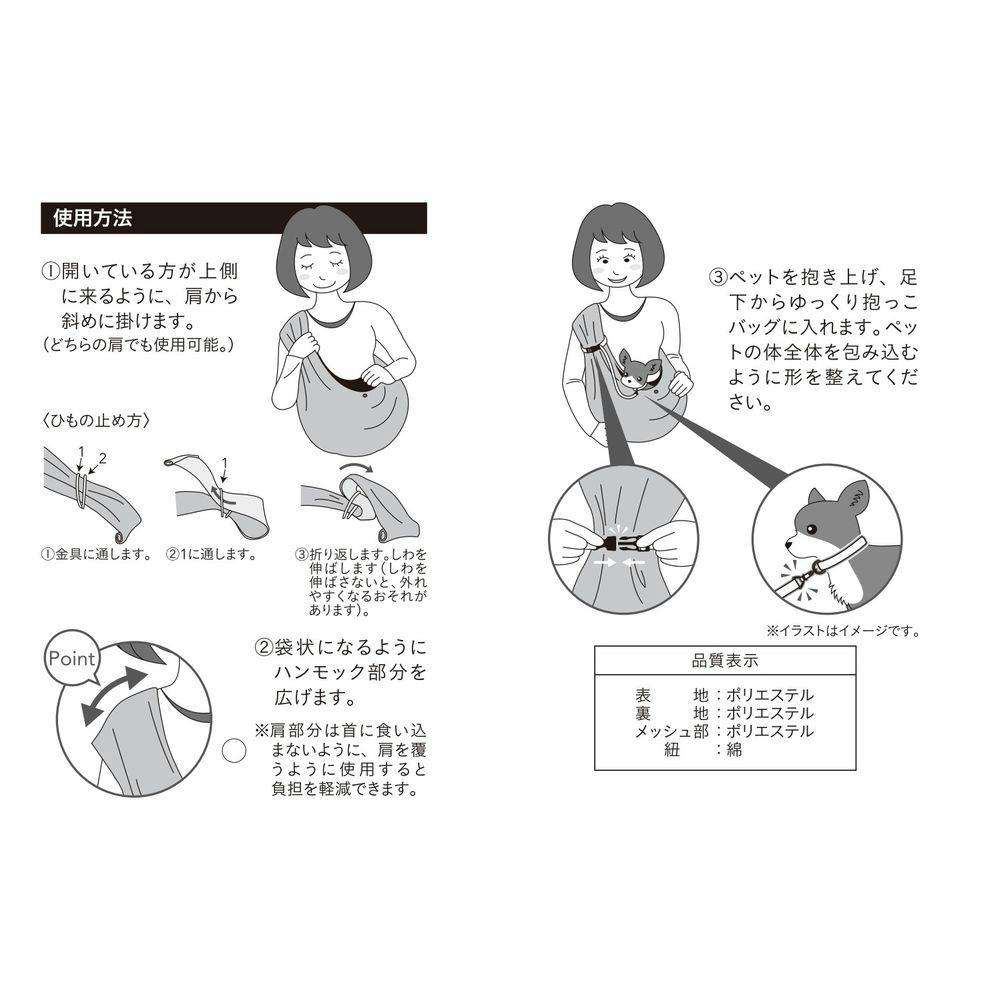 使用方法

①開いている方が上側に来るように、肩から斜めに掛けます。
（どちらの肩でも使用可能。）

〈ひもの止め方〉

1 2

1

①金具に通します。

②1に通します。

③折り返します。しわを伸ばします（しわを伸ばさないと、外れやすくなるおそれがあります）。

Point

②袋状になるようにハンモック部分を広げます。

※肩部分は首に食い込まないように、肩を覆うように使用すると負担を軽減できます。

③ペットを抱き上げ、足下からゆっくり抱っこバッグに入れます。ペットの体全体を包み込むように形を整えてください。

※イラストはイメージです。

品質表示

表　地：ポリエステル
裏　地：ポリエステル
メッシュ部：ポリエステル
紐：綿