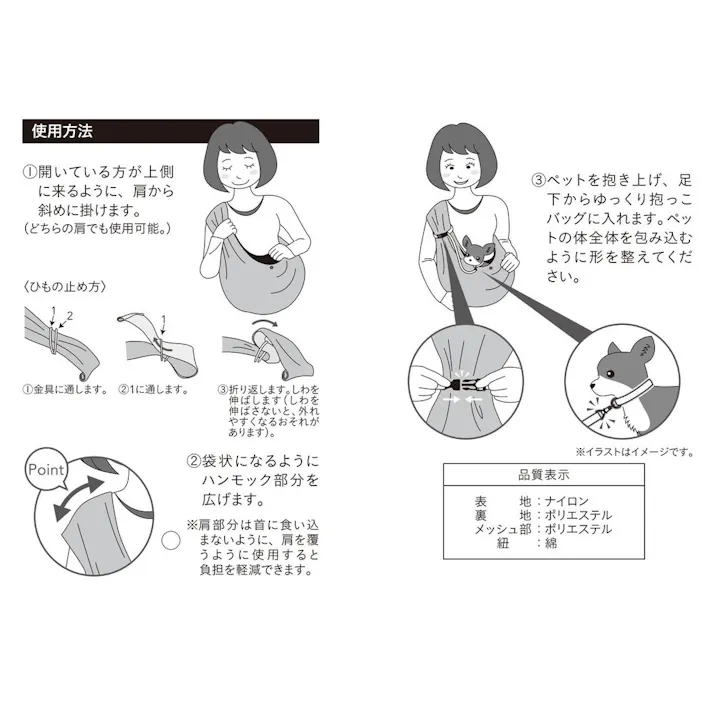 使用方法

①開いている方が上側に来るように、肩から斜めに掛けます。
(どちらの肩でも使用可能。)

〈ひもの止め方〉

1 2

1

①金具に通します。 ②1に通します。 ③折り返します。しわを伸ばします(しわを伸ばさないと、外れやすくなるおそれがあります)。

Point

②袋状になるようにハンモック部分を広げます。

※肩部分は首に食い込まないように、肩を覆うように使用すると負担を軽減できます。

③ペットを抱き上げ、足下からゆっくり抱っこバッグに入れます。ペットの体全体を包み込むように形を整えてください。

※イラストはイメージです。

品質表示

表　　地：ナイロン
裏　　地：ポリエステル
メッシュ部：ポリエステル
紐　　：綿