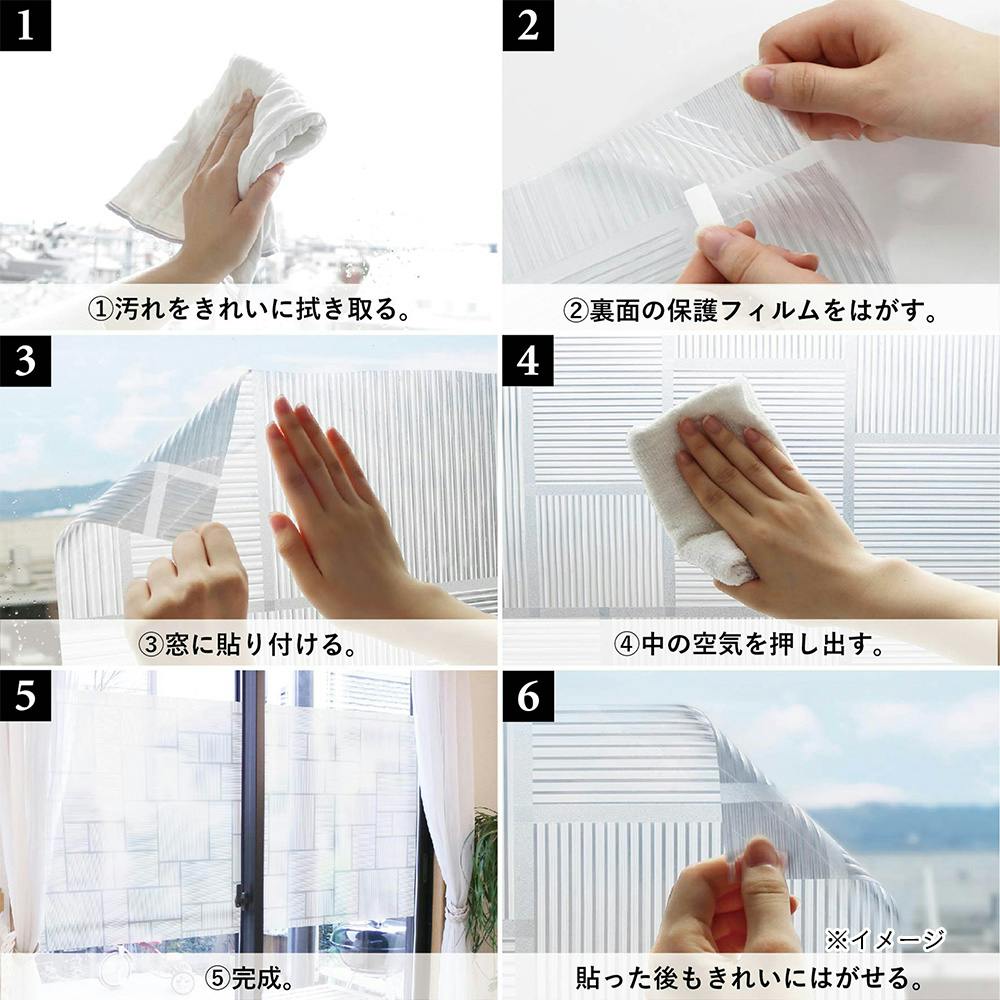 1

①汚れをきれいに拭き取る。

2

②裏面の保護フィルムをはがす。

3

③窓に貼り付ける。

4

④中の空気を押し出す。

5

⑤完成。

6

※イメージ

貼った後もきれいにはがせる。