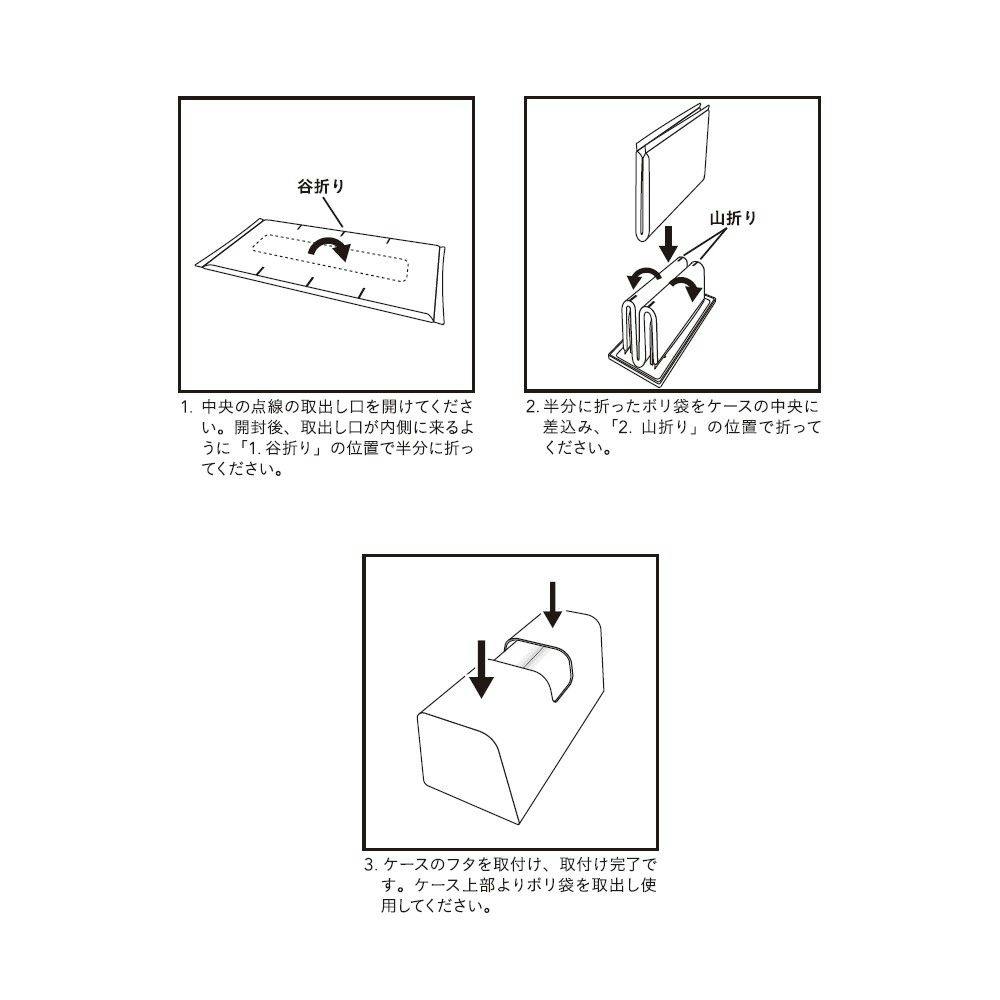 谷折り

1. 中央の点線の取出し口を開けてください。開封後、取出し口が内側に来るように「1. 谷折り」の位置で半分に折ってください。

山折り

2. 半分に折ったポリ袋をケースの中央に差込み、「2. 山折り」の位置で折ってください。

3. ケースのフタを取付け、取付け完了です。ケース上部よりポリ袋を取出し使用してください。