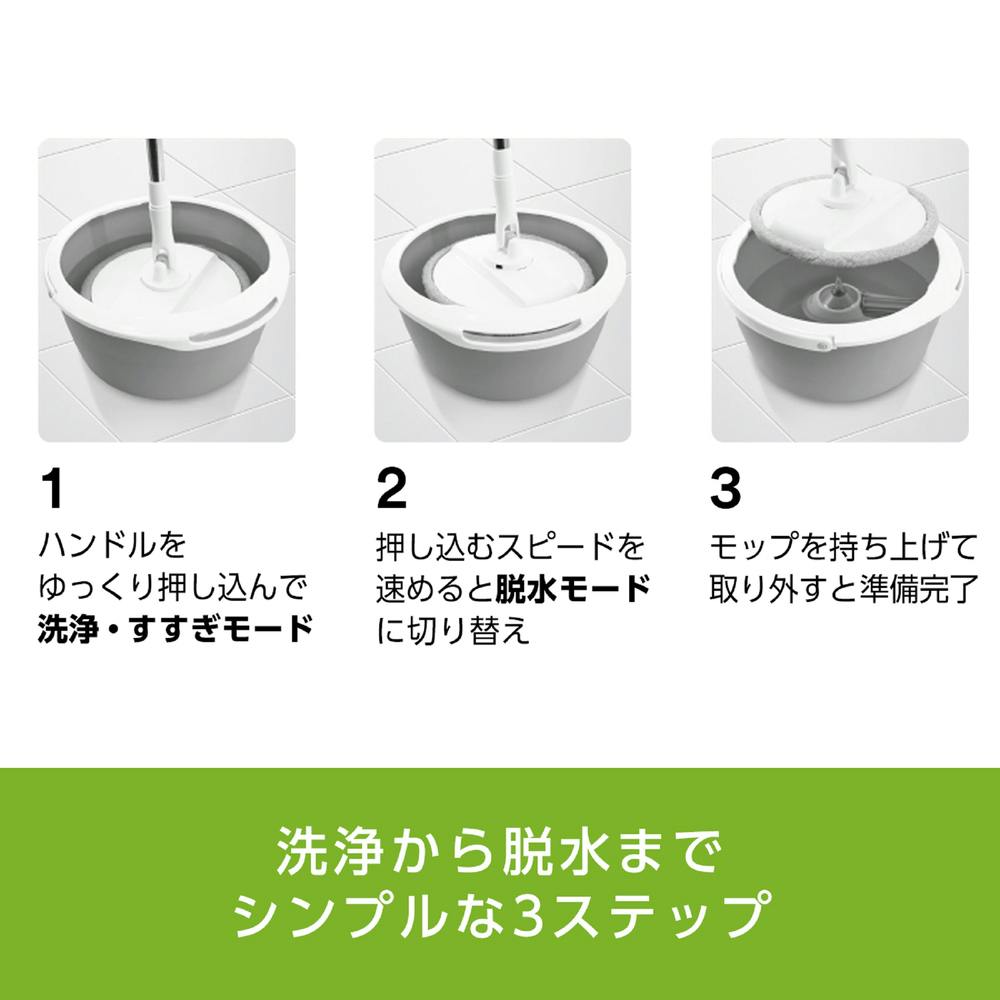 1
ハンドルを
ゆっくり押し込んで
洗浄・すすぎモード

2
押し込むスピードを
速めると脱水モード
に切り替え

3
モップを持ち上げて
取り外すと準備完了

洗浄から脱水まで
シンプルな3ステップ