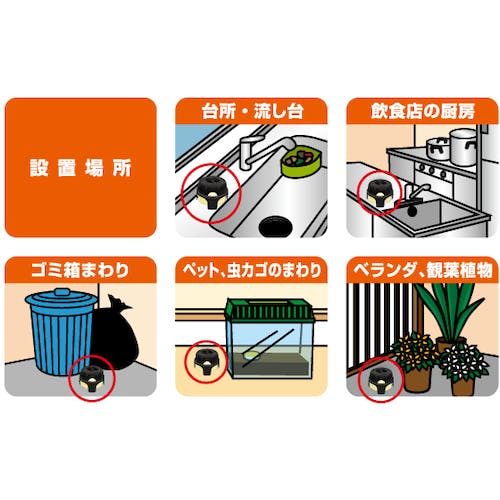 設置場所

台所・流し台

飲食店の厨房

ゴミ箱まわり

ペット、虫カゴのまわり

ベランダ、観葉植物